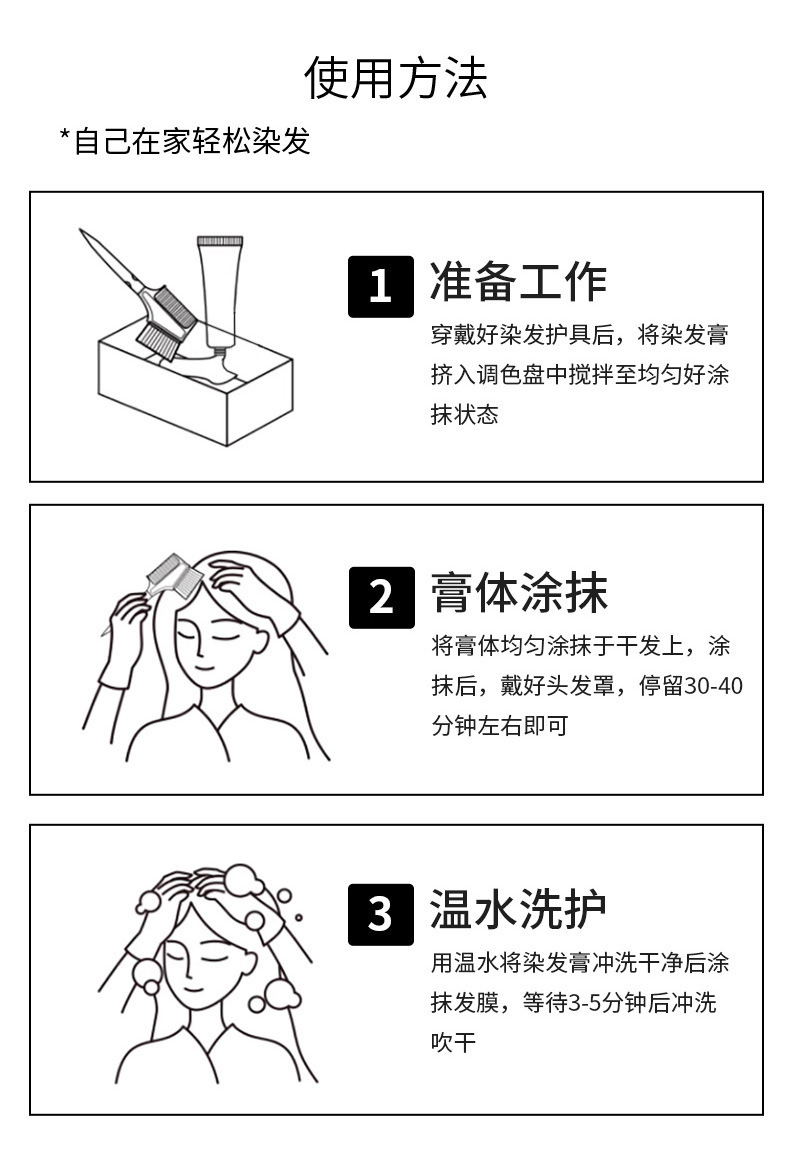 使用方法

*自己在家轻松染发

1 准备工作

穿戴好染发护具后，将染发膏挤入调色盘中搅拌至均匀好涂抹状态

2 膏体涂抹

将膏体均匀涂抹于干发上，涂抹后，戴好头发罩，停留30-40分钟左右即可

3 温水洗护

用温水将染发膏冲洗干净后涂抹发膜，等待3-5分钟后冲洗吹干