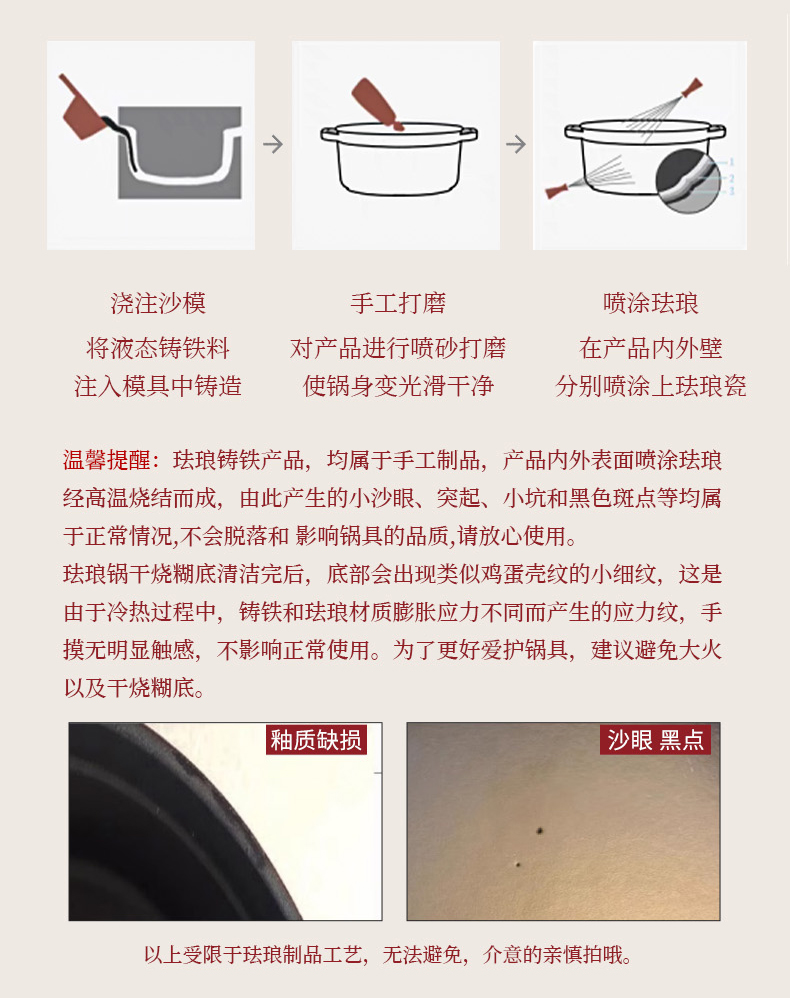 1
2
3

浇注沙模
将液态铸铁料
注入模具中铸造

手工打磨
对产品进行喷砂打磨
使锅身变光滑干净

喷涂珐琅
在产品内外壁
分别喷涂上珐琅瓷

温馨提醒：珐琅铸铁产品，均属于手工制品，产品内外表面喷涂珐琅经高温烧结而成，由此产生的小沙眼、突起、小坑和黑色斑点等均属于正常情况,不会脱落和 影响锅具的品质,请放心使用。
珐琅锅干烧糊底清洁完后，底部会出现类似鸡蛋壳纹的小细纹，这是由于冷热过程中，铸铁和珐琅材质膨胀应力不同而产生的应力纹，手摸无明显触感，不影响正常使用。为了更好爱护锅具，建议避免大火以及干烧糊底。

釉质缺损

沙眼 黑点

以上受限于珐琅制品工艺，无法避免，介意的亲慎拍哦。