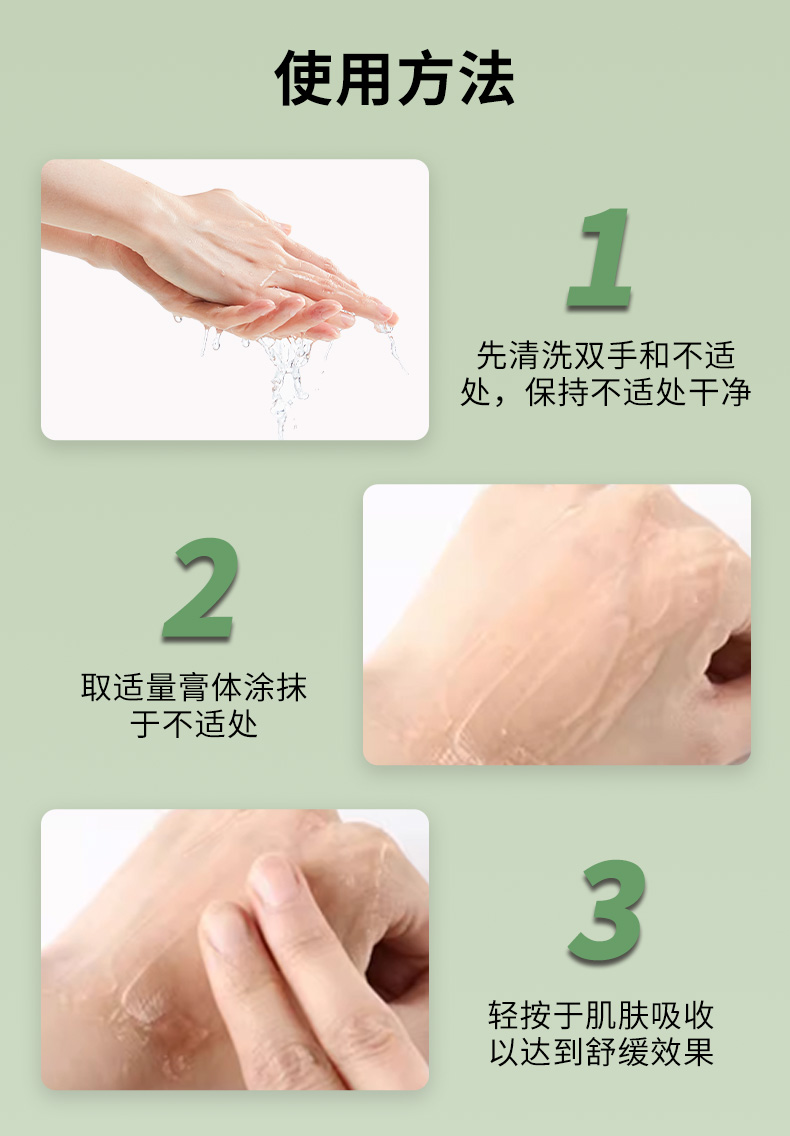 使用方法

1

先清洗双手和不适处，保持不适处干净

2

取适量膏体涂抹于不适处

3

轻按于肌肤吸收以达到舒缓效果