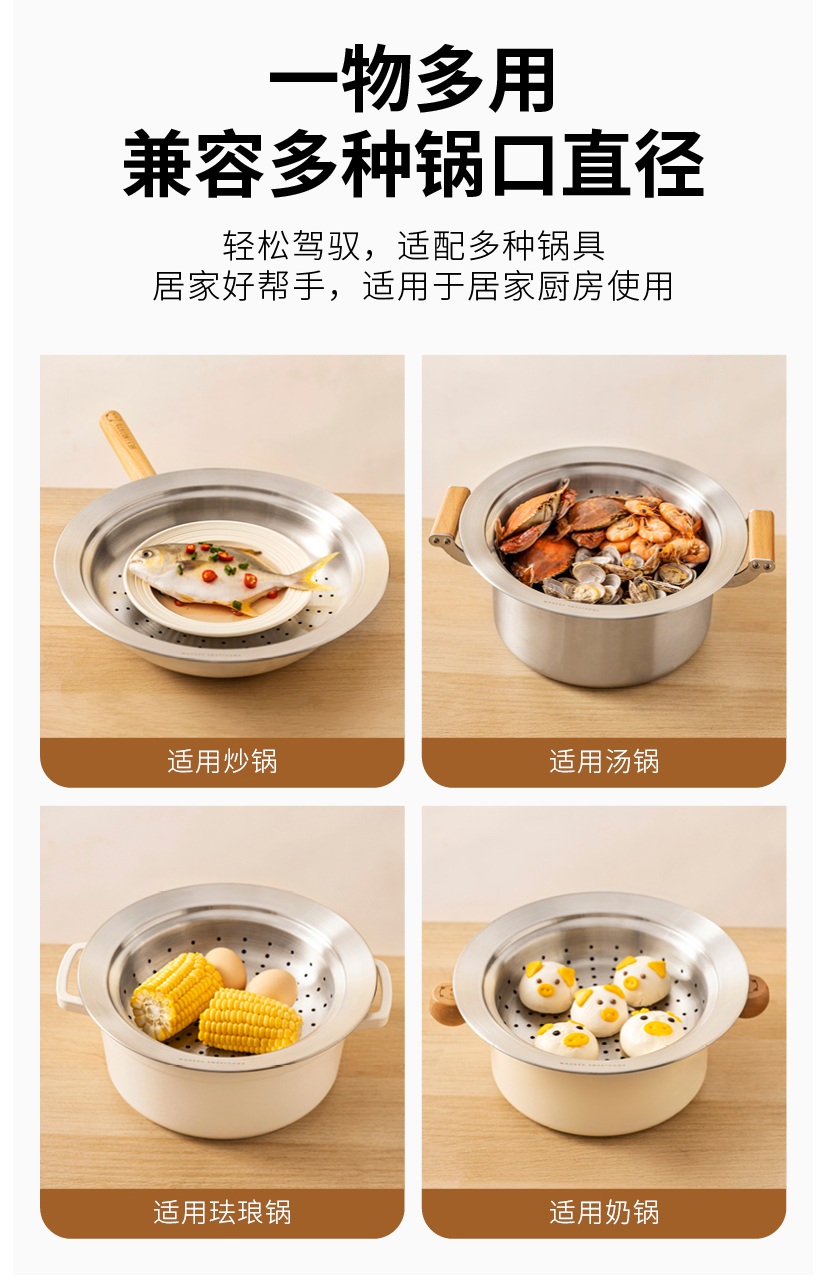 一物多用
兼容多种锅口直径

轻松驾驭，适配多种锅具
居家好帮手，适用于居家厨房使用

适用炒锅

适用汤锅

适用珐琅锅

适用奶锅