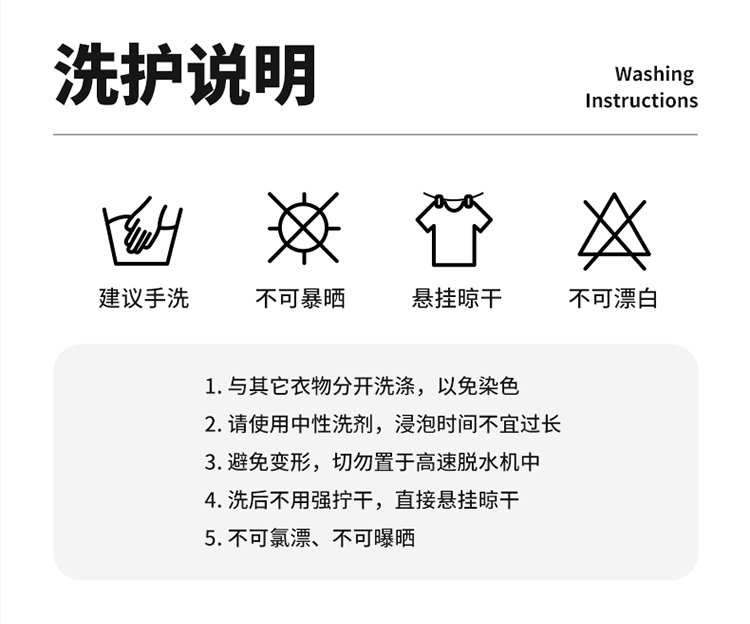 洗护说明

Washing Instructions

建议手洗

不可暴晒

悬挂晾干

不可漂白

1. 与其它衣物分开洗涤，以免染色
2. 请使用中性洗剂，浸泡时间不宜过长
3. 避免变形，切勿置于高速脱水机中
4. 洗后不用强拧干，直接悬挂晾干
5. 不可氯漂、不可曝晒