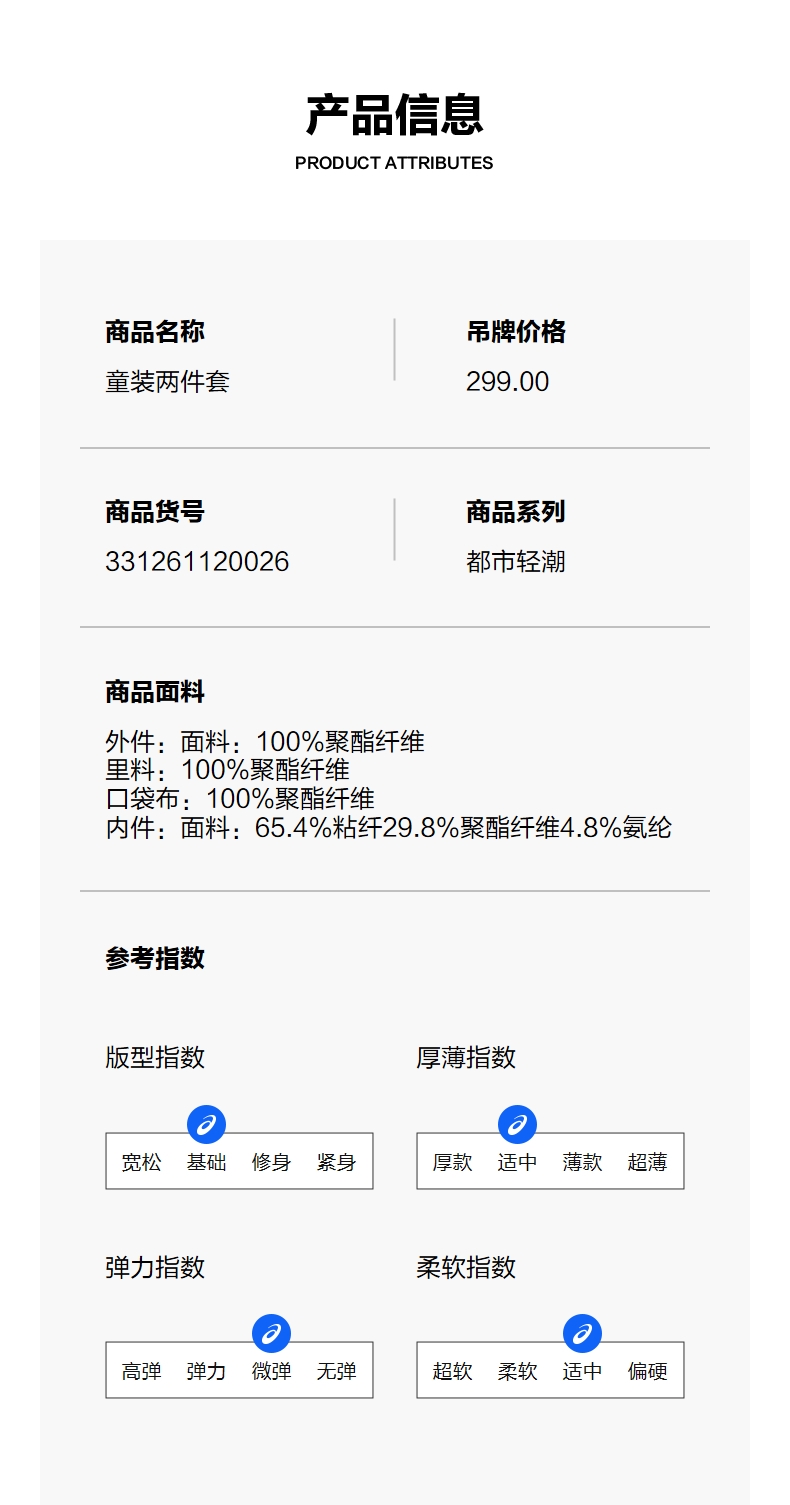 产品信息
PRODUCT ATTRIBUTES

商品名称
童装两件套

吊牌价格
299.00

商品货号
331261120026

商品系列
都市轻潮

商品面料
外件：面料：100%聚酯纤维
里料：100%聚酯纤维
口袋布：100%聚酯纤维
内件：面料：65.4%粘纤29.8%聚酯纤维4.8%氨纶

参考指数

版型指数
宽松 基础 修身 紧身

厚薄指数
厚款 适中 薄款 超薄

弹力指数
高弹 弹力 微弹 无弹

柔软指数
超软 柔软 适中 偏硬