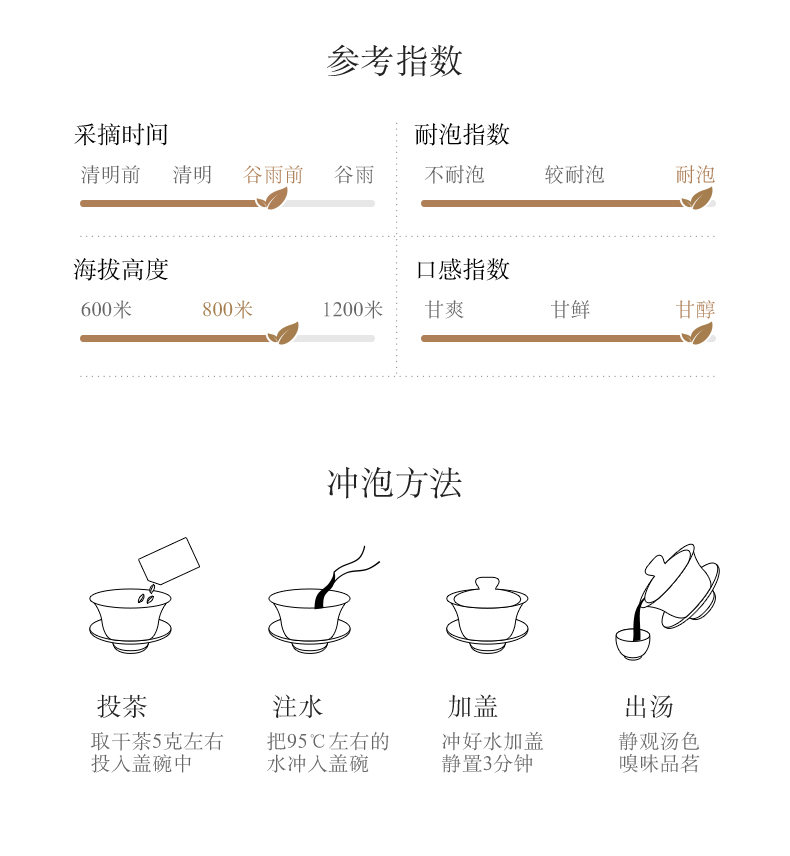 参考指数

采摘时间
清明前 清明 谷雨前 谷雨

耐泡指数
不耐泡 较耐泡 耐泡

海拔高度
600米 800米 1200米

口感指数
甘爽 甘鲜 甘醇

冲泡方法

投茶
取干茶5克左右投入盖碗中

注水
把95℃左右的水冲入盖碗

加盖
冲好水加盖静置3分钟

出汤
静观汤色嗅味品茗