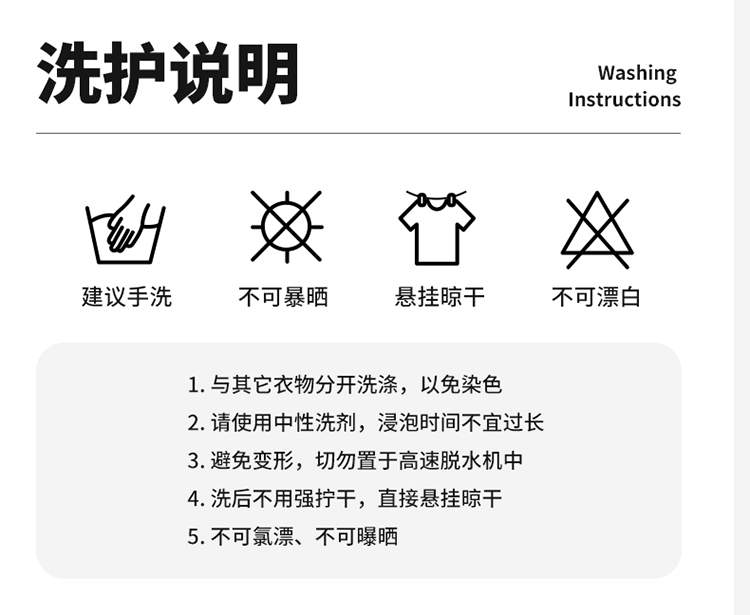 洗护说明

Washing Instructions

建议手洗

不可暴晒

悬挂晾干

不可漂白

1. 与其它衣物分开洗涤，以免染色
2. 请使用中性洗剂，浸泡时间不宜过长
3. 避免变形，切勿置于高速脱水机中
4. 洗后不用强拧干，直接悬挂晾干
5. 不可氯漂、不可曝晒