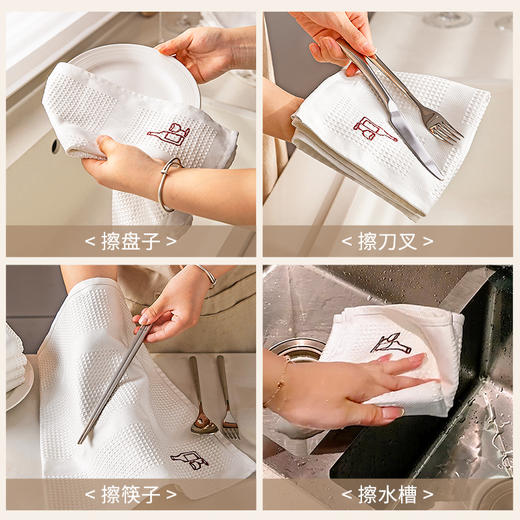 < 擦盘子 >

< 擦刀叉 >

< 擦筷子 >

< 擦水槽 >