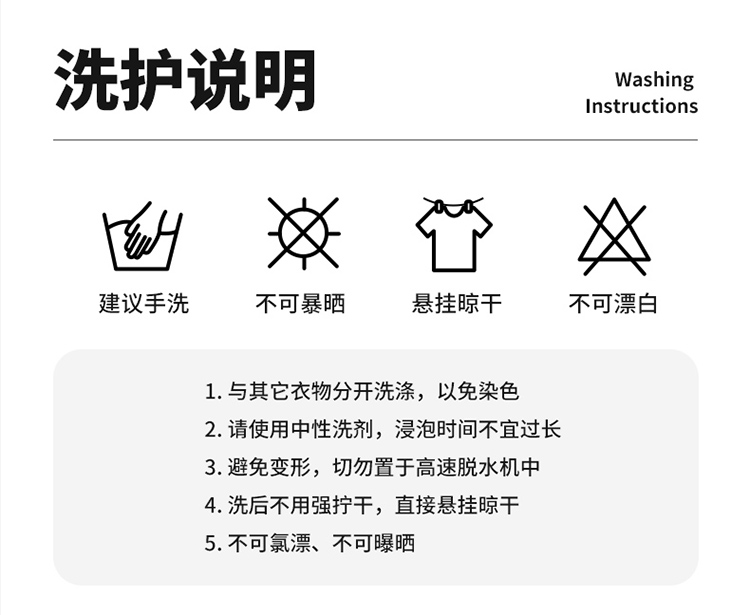 洗护说明

Washing Instructions

建议手洗

不可暴晒

悬挂晾干

不可漂白

1. 与其它衣物分开洗涤，以免染色
2. 请使用中性洗剂，浸泡时间不宜过长
3. 避免变形，切勿置于高速脱水机中
4. 洗后不用强拧干，直接悬挂晾干
5. 不可氯漂、不可曝晒