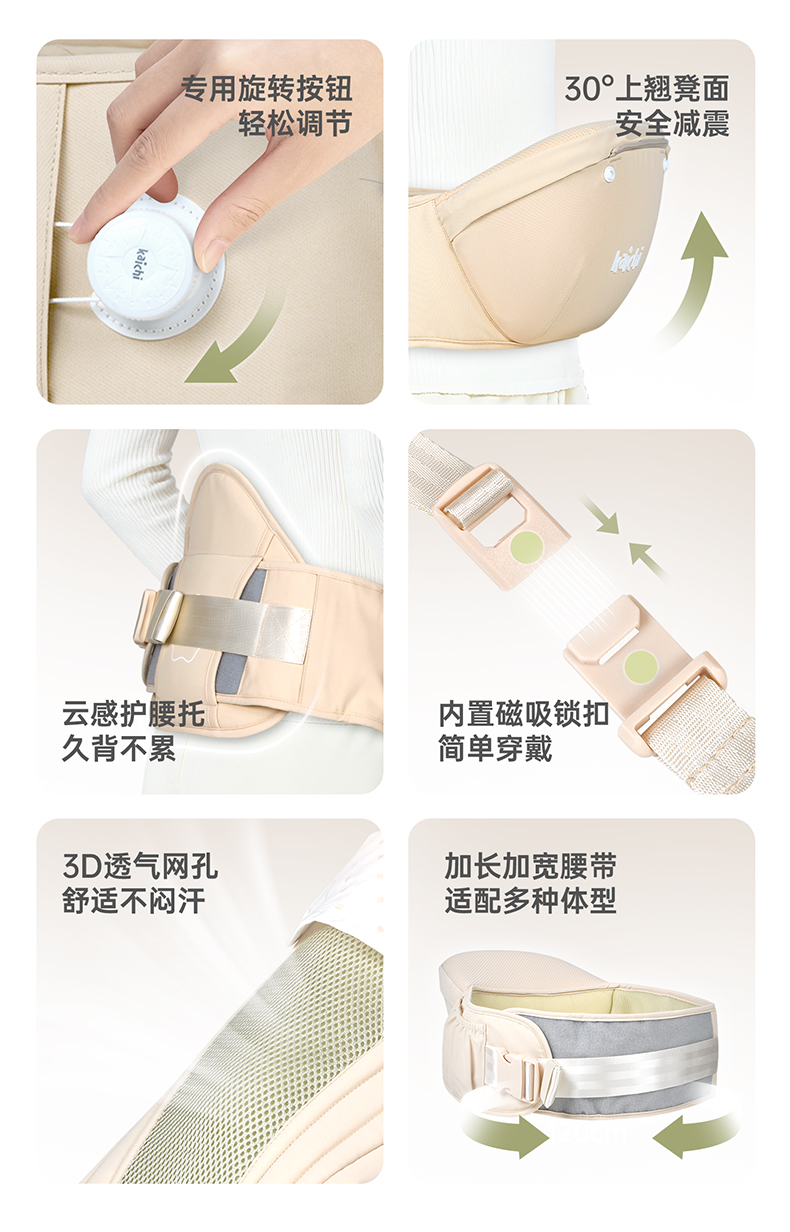 专用旋转按钮
轻松调节

kaichi

30°上翘凳面
安全减震

kaichi

云感护腰托
久背不累

内置磁吸锁扣
简单穿戴

3D透气网孔
舒适不闷汗

加长加宽腰带
适配多种体型