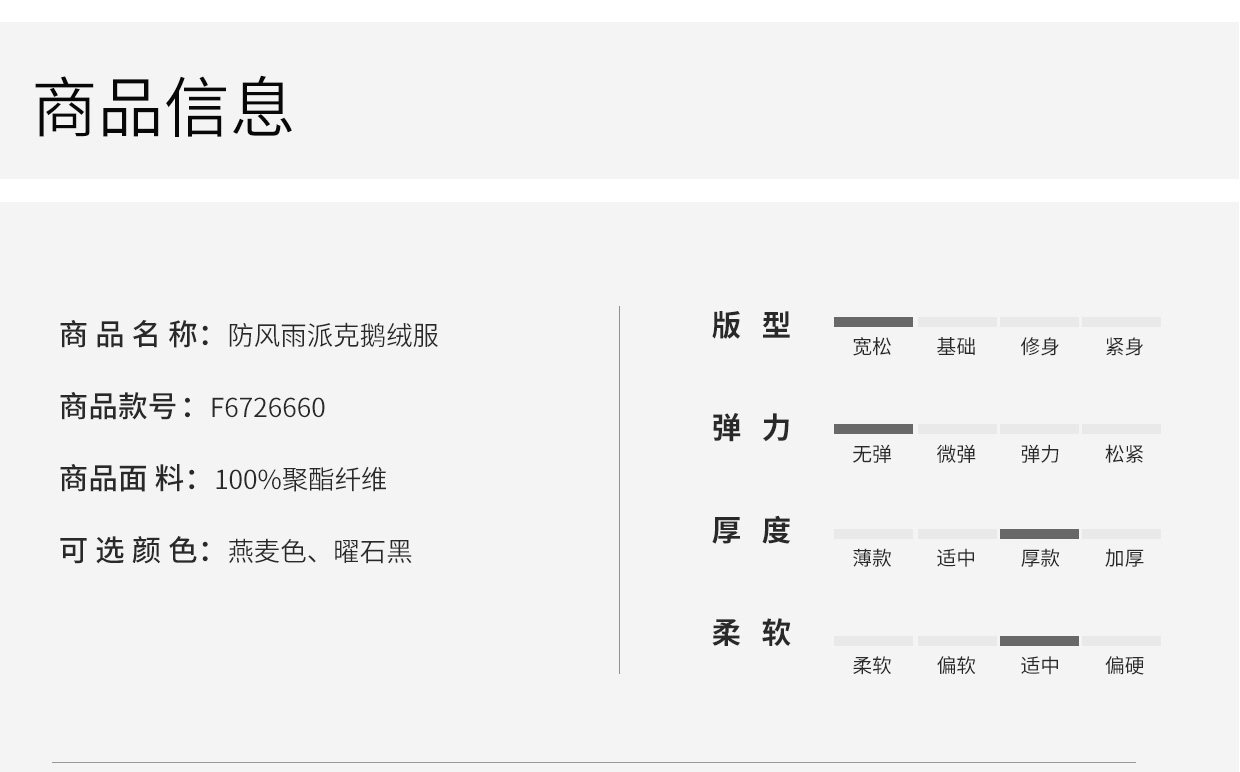 商品信息

商品名称：防风雨派克鹅绒服

商品款号：F6726660

商品面料：100%聚酯纤维

可选颜色：燕麦色、曜石黑

版型
宽松 基础 修身 紧身

弹力
无弹 微弹 弹力 松紧

厚度
薄款 适中 厚款 加厚

柔软
柔软 偏软 适中 偏硬