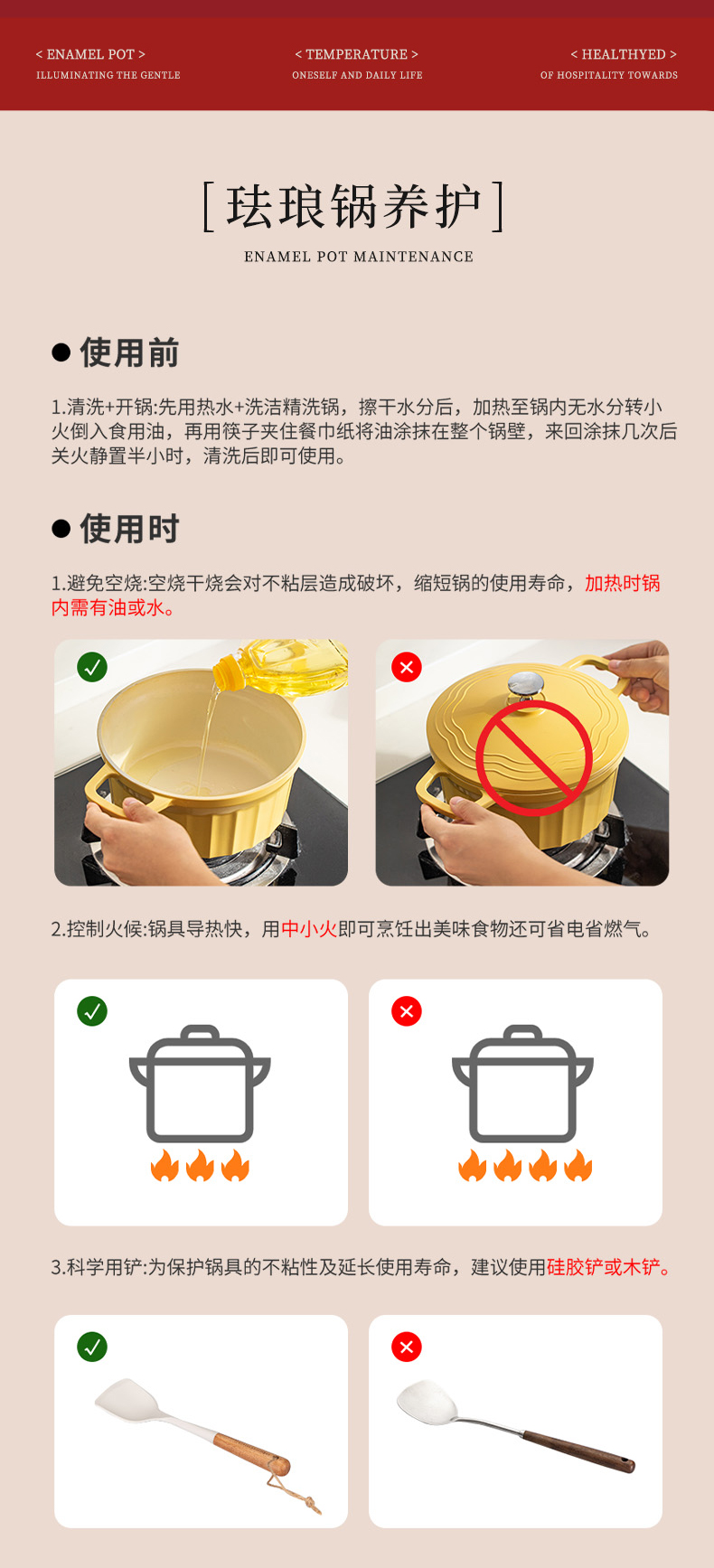 < ENAMEL POT >
ILLUMINATING THE GENTLE

< TEMPERATURE >
ONESELF AND DAILY LIFE

< HEALTHYED >
OF HOSPITALITY TOWARDS

[ 珐琅锅养护 ]
ENAMEL POT MAINTENANCE

● 使用前

1.清洗+开锅:先用热水+洗洁精洗锅，擦干水分后，加热至锅内无水分转小火倒入食用油，再用筷子夹住餐巾纸将油涂抹在整个锅壁，来回涂抹几次后关火静置半小时，清洗后即可使用。

● 使用时

1.避免空烧:空烧干烧会对不粘层造成破坏，缩短锅的使用寿命，加热时锅内需有油或水。

2.控制火候:锅具导热快，用中小火即可烹饪出美味食物还可省电省燃气。

3.科学用铲:为保护锅具的不粘性及延长使用寿命，建议使用硅胶铲或木铲。