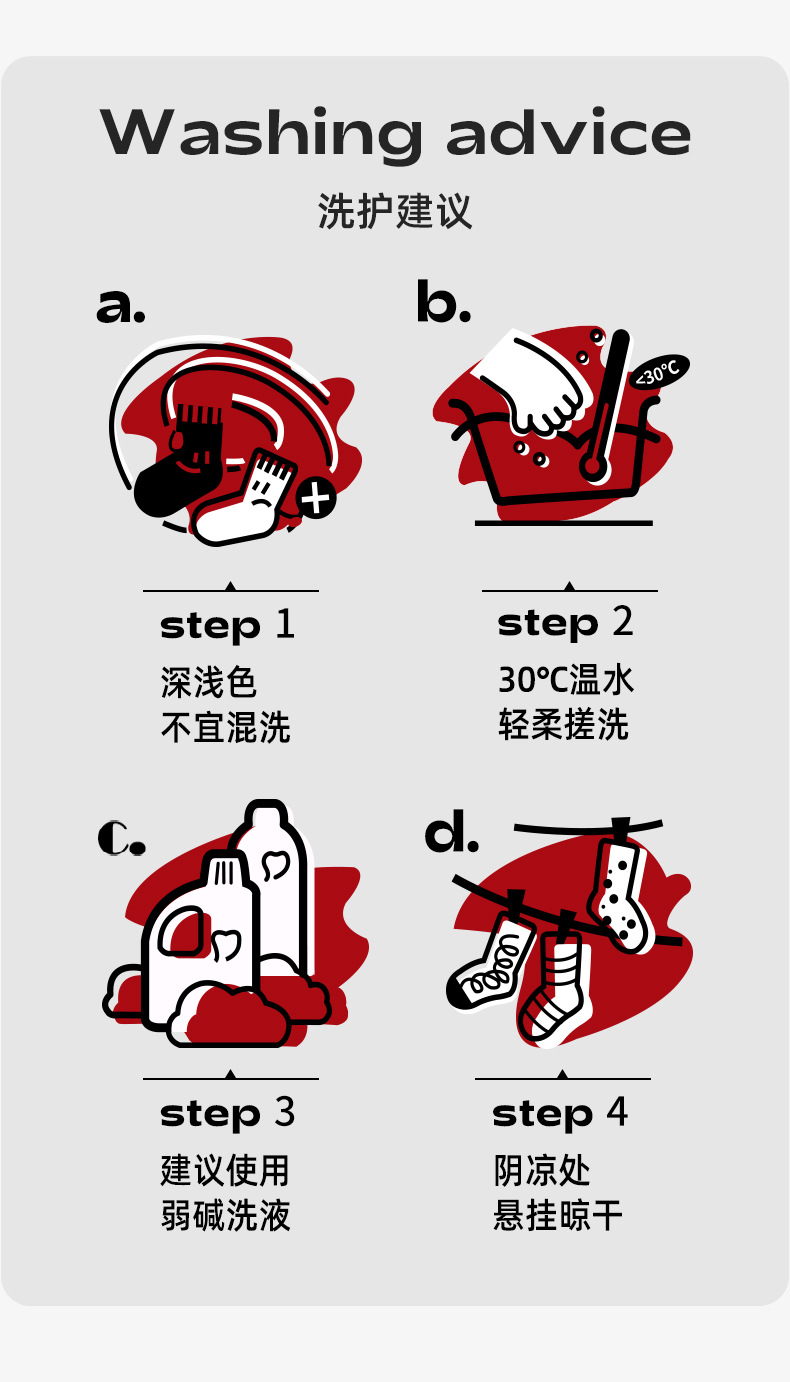 Washing advice

洗护建议

a.

step 1

深浅色
不宜混洗

b.

<30°C

step 2

30℃温水
轻柔搓洗

c.

step 3

建议使用
弱碱洗液

d.

step 4

阴凉处
悬挂晾干