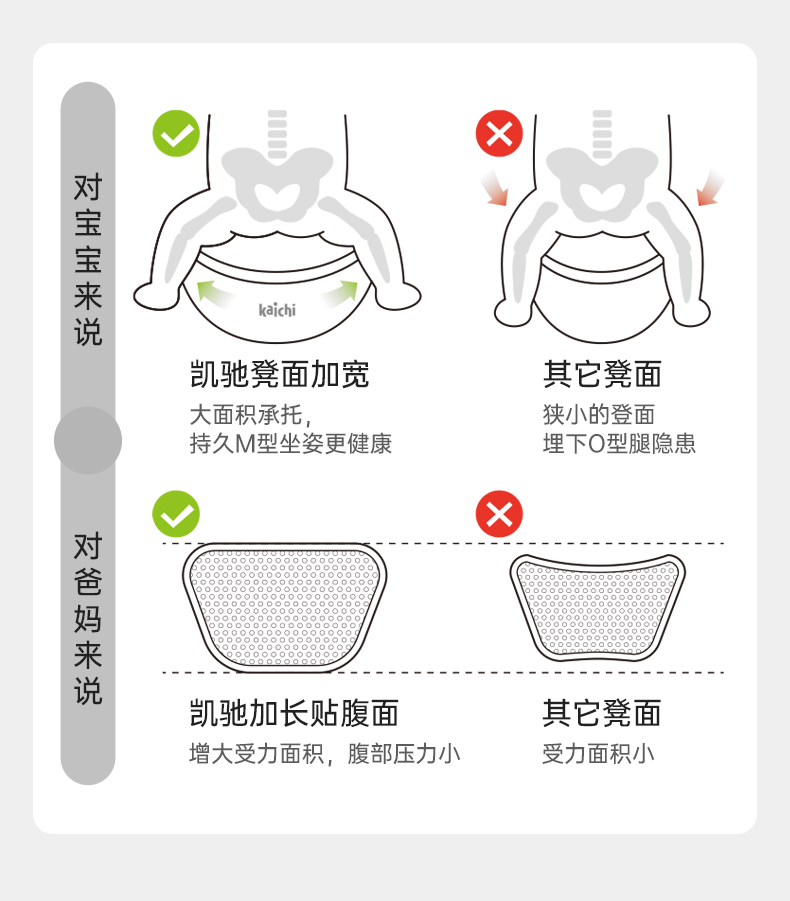 对宝宝来说

kaichi

凯驰凳面加宽
大面积承托，
持久M型坐姿更健康

其它凳面
狭小的登面
埋下O型腿隐患

对爸妈来说

凯驰加长贴腹面
增大受力面积，腹部压力小

其它凳面
受力面积小