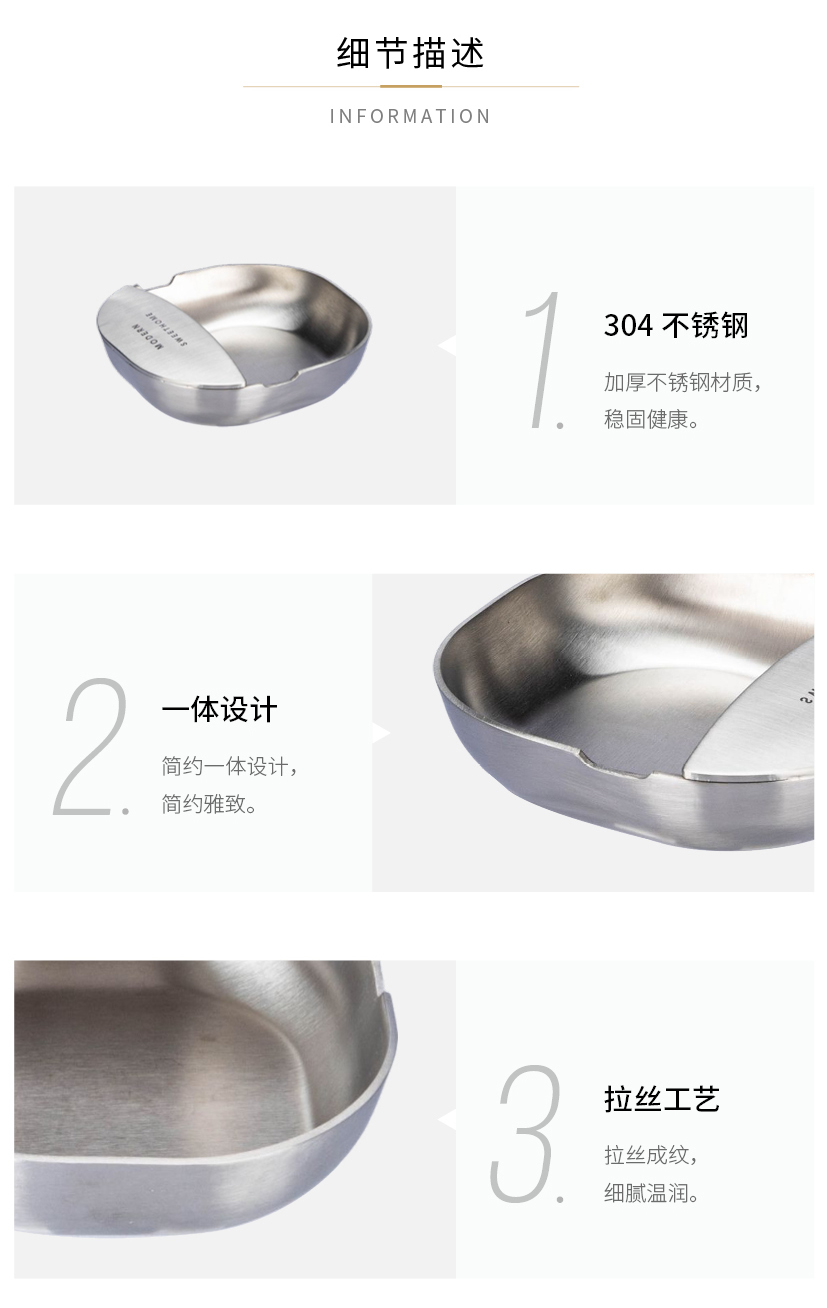 细节描述

INFORMATION

MODERN SWEETHOME

1.

304 不锈钢

加厚不锈钢材质，稳固健康。

2.

一体设计

简约一体设计，简约雅致。

3.

拉丝工艺

拉丝成纹，细腻温润。