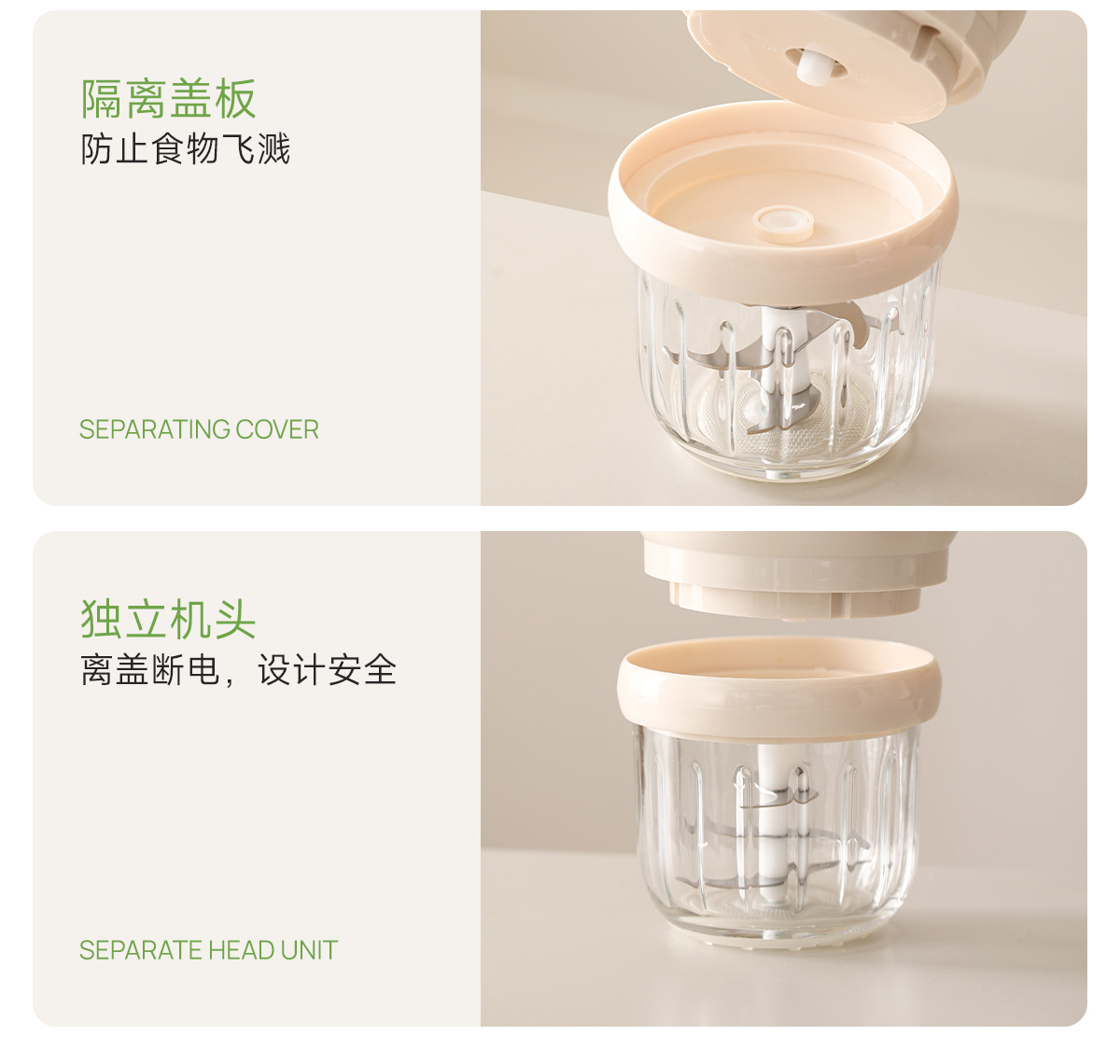 隔离盖板
防止食物飞溅

SEPARATING COVER

独立机头
离盖断电，设计安全

SEPARATE HEAD UNIT