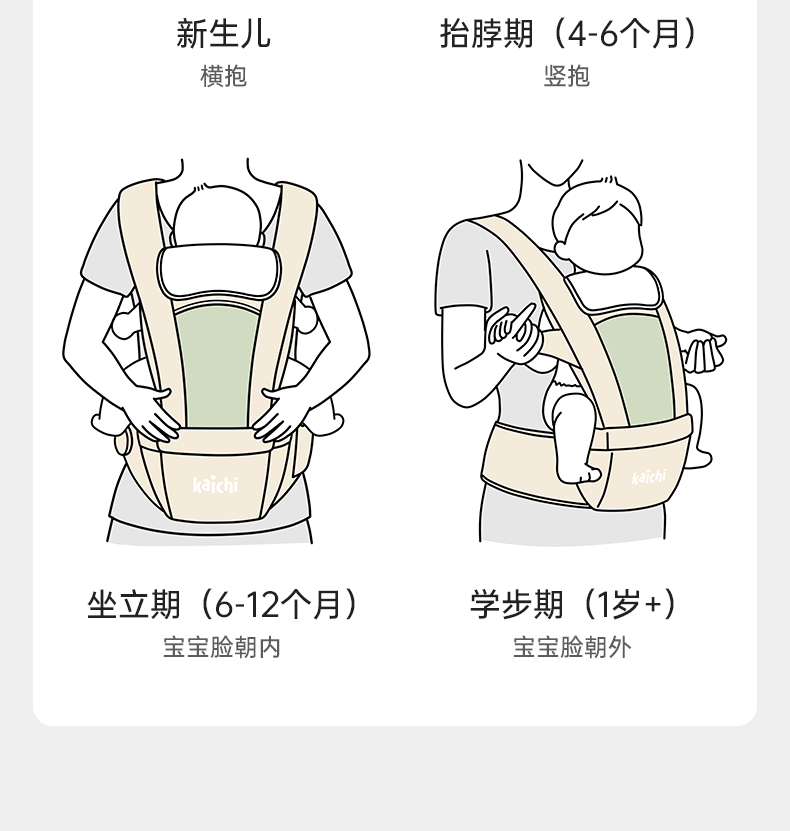 新生儿
横抱

抬脖期（4-6个月）
竖抱

kaichi

kaichi

坐立期（6-12个月）
宝宝脸朝内

学步期（1岁+）
宝宝脸朝外