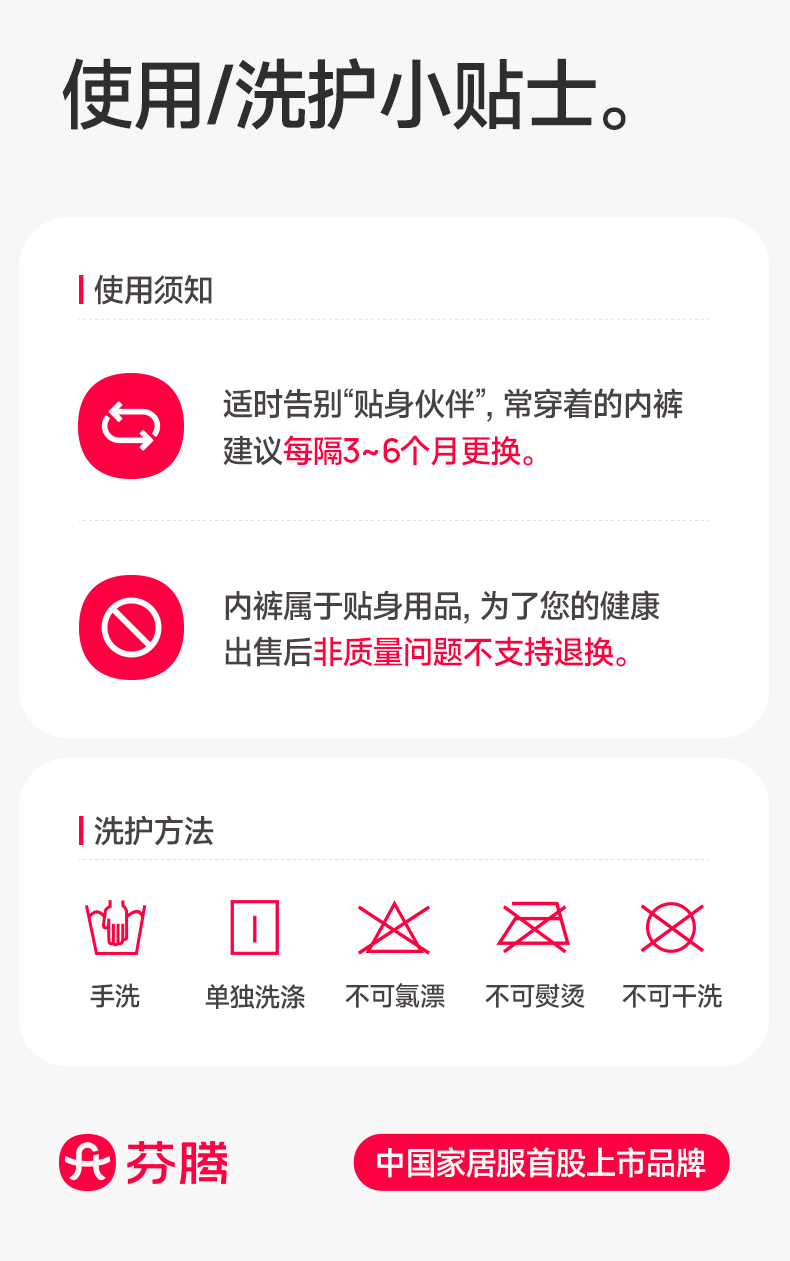 使用/洗护小贴士。

使用须知

适时告别“贴身伙伴”,常穿着的内裤建议每隔3~6个月更换。

内裤属于贴身用品,为了您的健康出售后非质量问题不支持退换。

洗护方法

手洗 单独洗涤 不可氯漂 不可熨烫 不可干洗

芬腾

中国家居服首股上市品牌