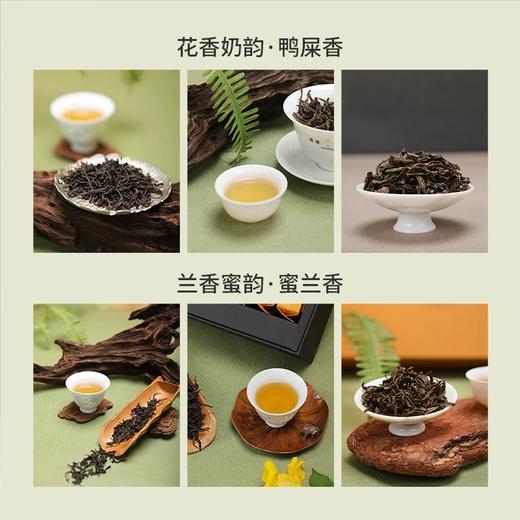 花香奶韵·鸭屎香

兰香蜜韵·蜜兰香