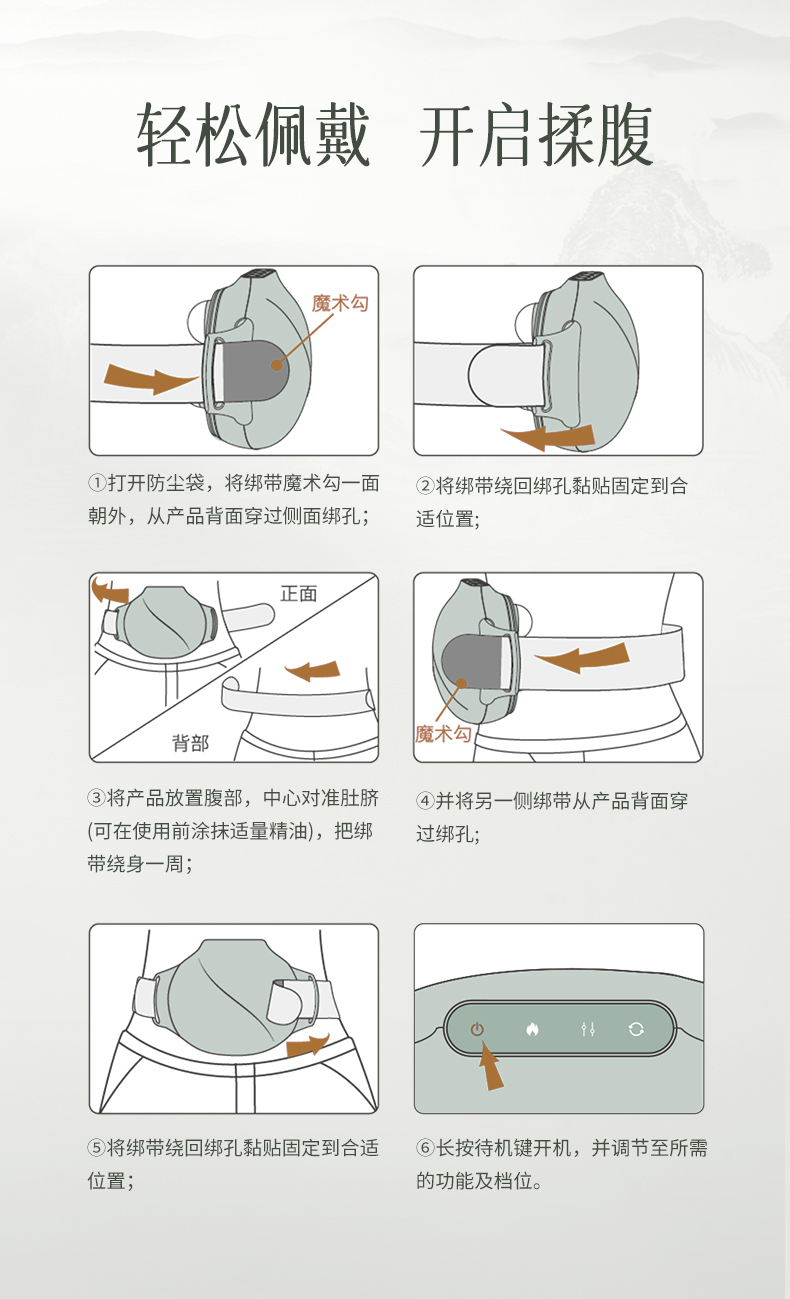 轻松佩戴 开启揉腹

魔术勾

①打开防尘袋，将绑带魔术勾一面朝外，从产品背面穿过侧面绑孔；

②将绑带绕回绑孔黏贴固定到合适位置；

正面

背部

③将产品放置腹部，中心对准肚脐(可在使用前涂抹适量精油)，把绑带绕身一周；

魔术勾

④并将另一侧绑带从产品背面穿过绑孔；

⑤将绑带绕回绑孔黏贴固定到合适位置；

⑥长按待机键开机，并调节至所需的功能及档位。