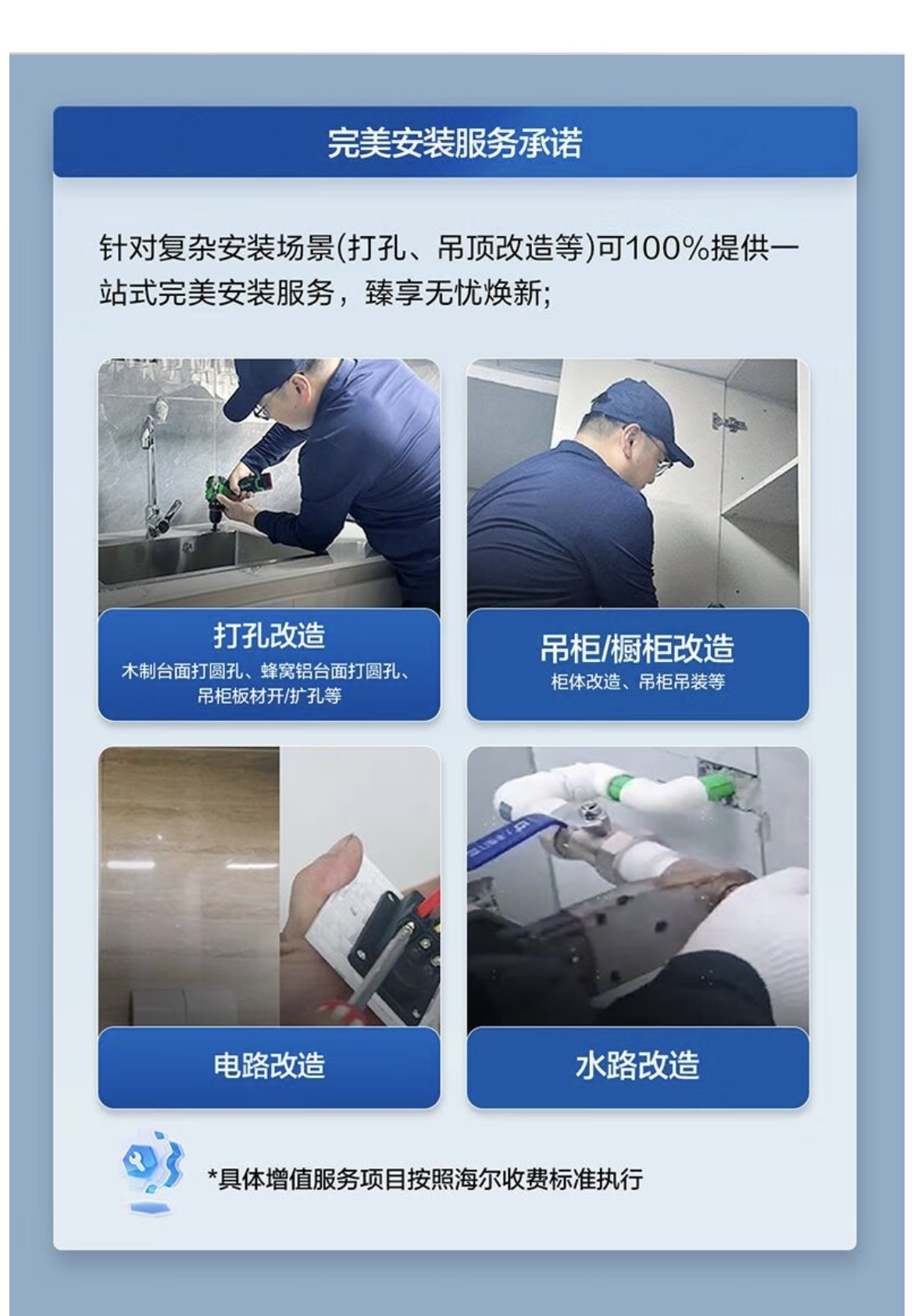 完美安装服务承诺

针对复杂安装场景(打孔、吊顶改造等)可100%提供一站式完美安装服务，臻享无忧焕新;

打孔改造
木制台面打圆孔、蜂窝铝台面打圆孔、吊柜板材开/扩孔等

吊柜/橱柜改造
柜体改造、吊柜吊装等

电路改造

水路改造

*具体增值服务项目按照海尔收费标准执行