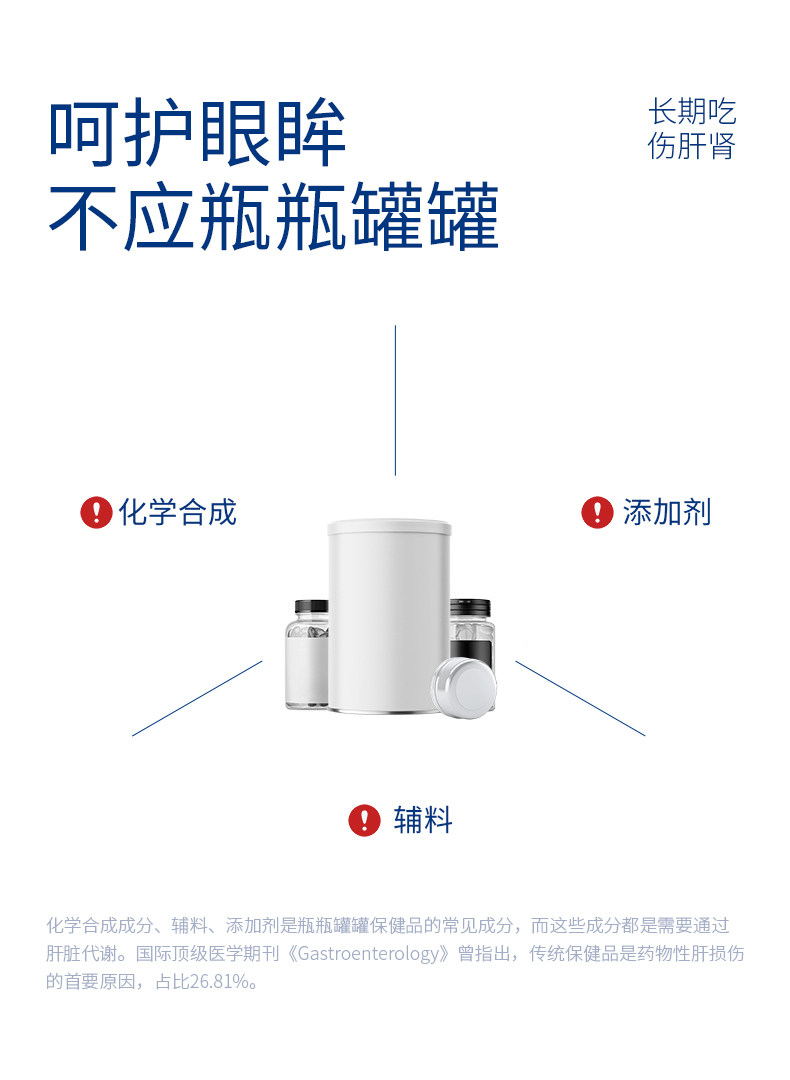 呵护眼眸
不应瓶瓶罐罐

长期吃
伤肝肾

化学合成

添加剂

辅料

化学合成成分、辅料、添加剂是瓶瓶罐罐保健品的常见成分，而这些成分都是需要通过肝脏代谢。国际顶级医学期刊《Gastroenterology》曾指出，传统保健品是药物性肝损伤的首要原因，占比26.81%。