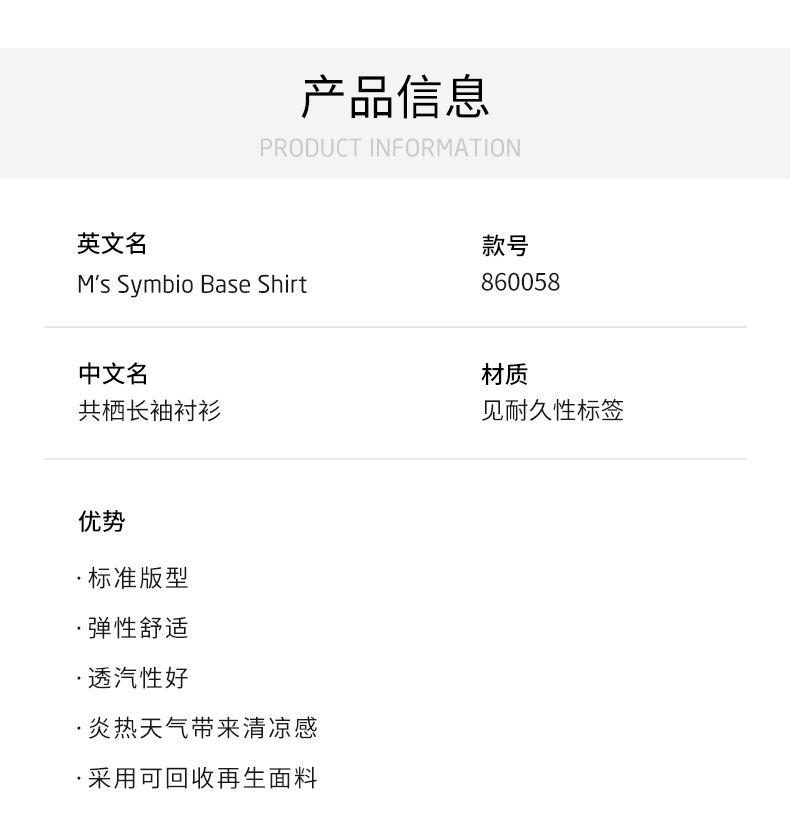 产品信息
PRODUCT INFORMATION

英文名
M's Symbio Base Shirt

款号
860058

中文名
共栖长袖衬衫

材质
见耐久性标签

优势

· 标准版型

· 弹性舒适

· 透汽性好

· 炎热天气带来清凉感

· 采用可回收再生面料