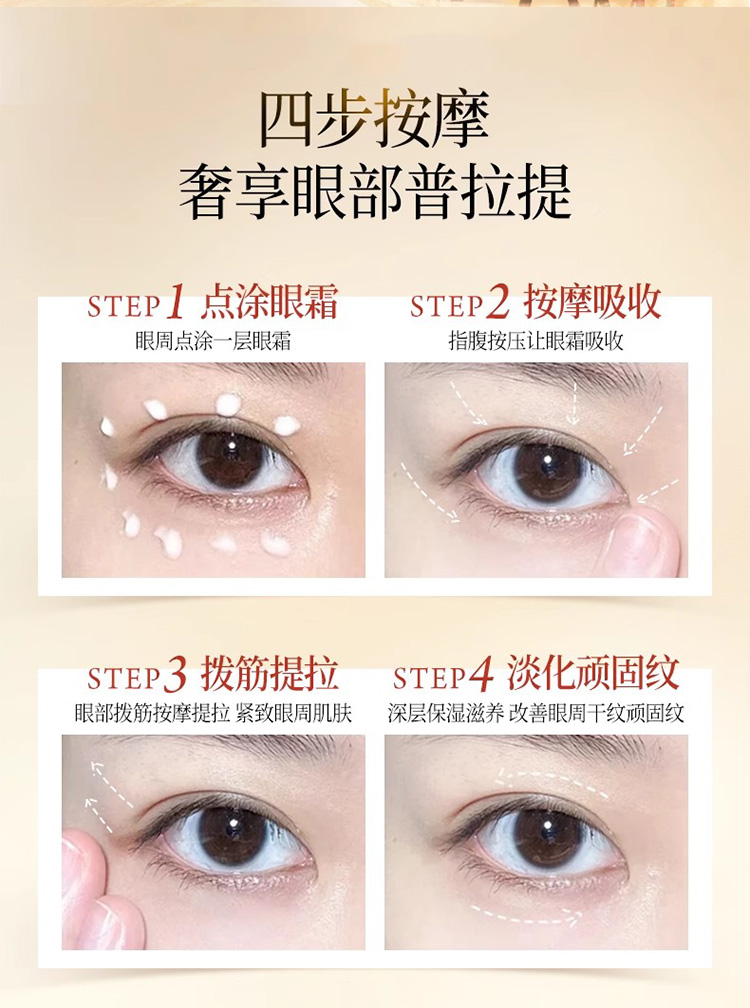 四步按摩
奢享眼部普拉提

STEP 1 点涂眼霜
眼周点涂一层眼霜

STEP 2 按摩吸收
指腹按压让眼霜吸收

STEP 3 拨筋提拉
眼部拨筋按摩提拉 紧致眼周肌肤

STEP 4 淡化顽固纹
深层保湿滋养 改善眼周干纹顽固纹