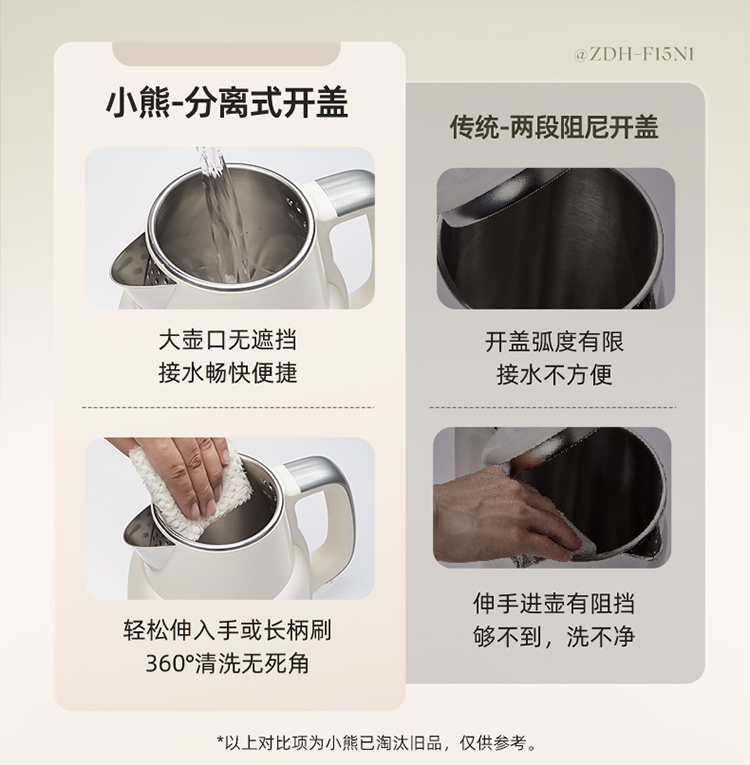 @ZDH-F15N1

小熊-分离式开盖

大壶口无遮挡
接水畅快便捷

轻松伸入手或长柄刷
360°清洗无死角

传统-两段阻尼开盖

开盖弧度有限
接水不方便

伸手进壶有阻挡
够不到，洗不净

*以上对比项为小熊已淘汰旧品，仅供参考。