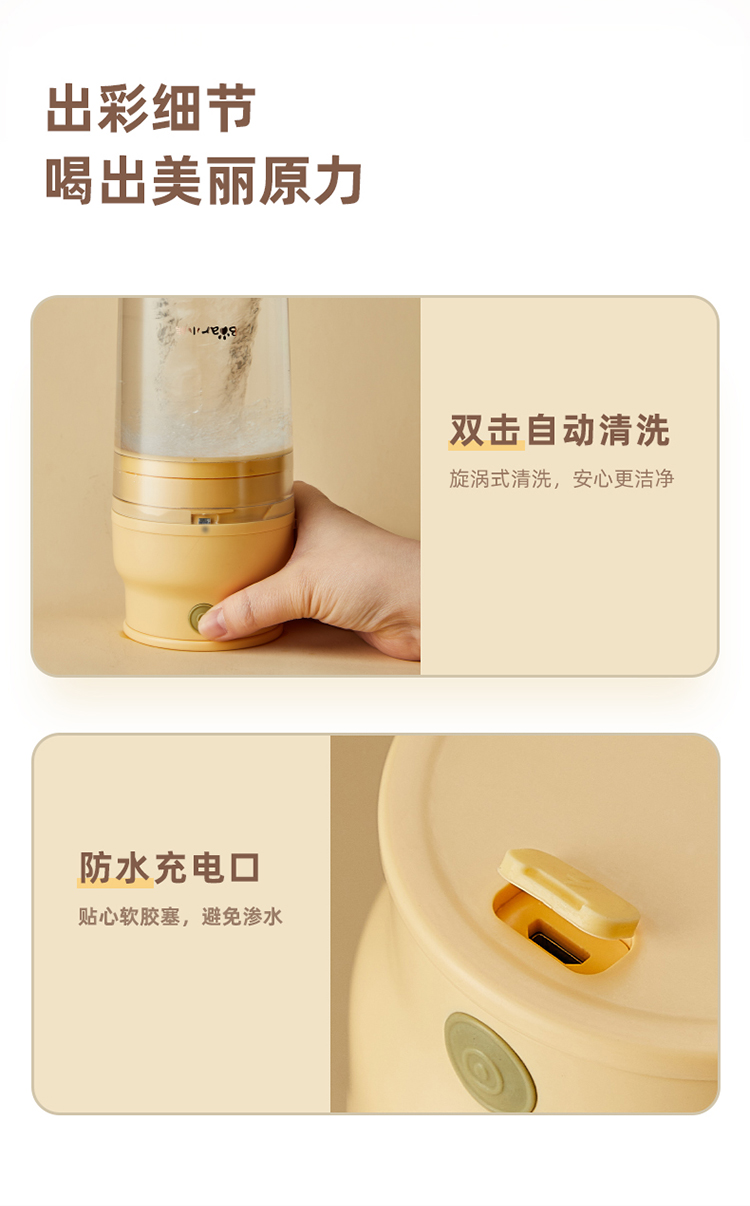 出彩细节
喝出美丽原力

双击自动清洗
旋涡式清洗，安心更洁净

防水充电口
贴心软胶塞，避免渗水