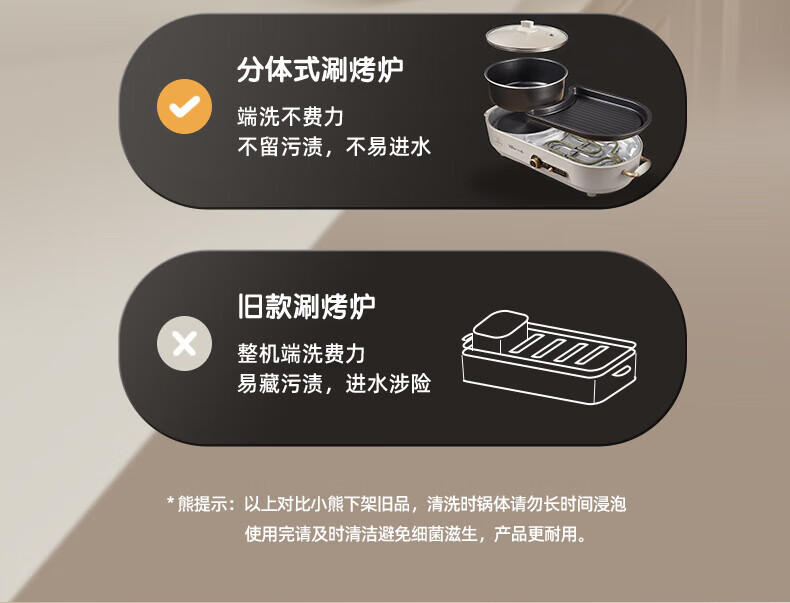 分体式涮烤炉

端洗不费力
不留污渍，不易进水

旧款涮烤炉

整机端洗费力
易藏污渍，进水涉险

* 熊提示：以上对比小熊下架旧品，清洗时锅体请勿长时间浸泡
使用完请及时清洁避免细菌滋生，产品更耐用。