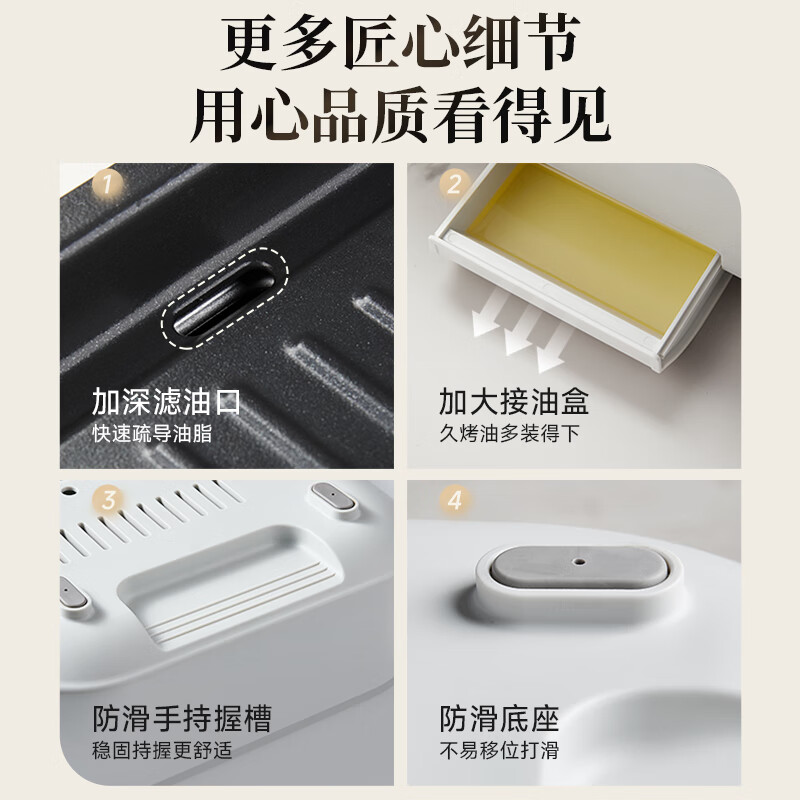 更多匠心细节
用心品质看得见

1
加深滤油口
快速疏导油脂

2
加大接油盒
久烤油多装得下

3
防滑手持握槽
稳固持握更舒适

4
防滑底座
不易移位打滑