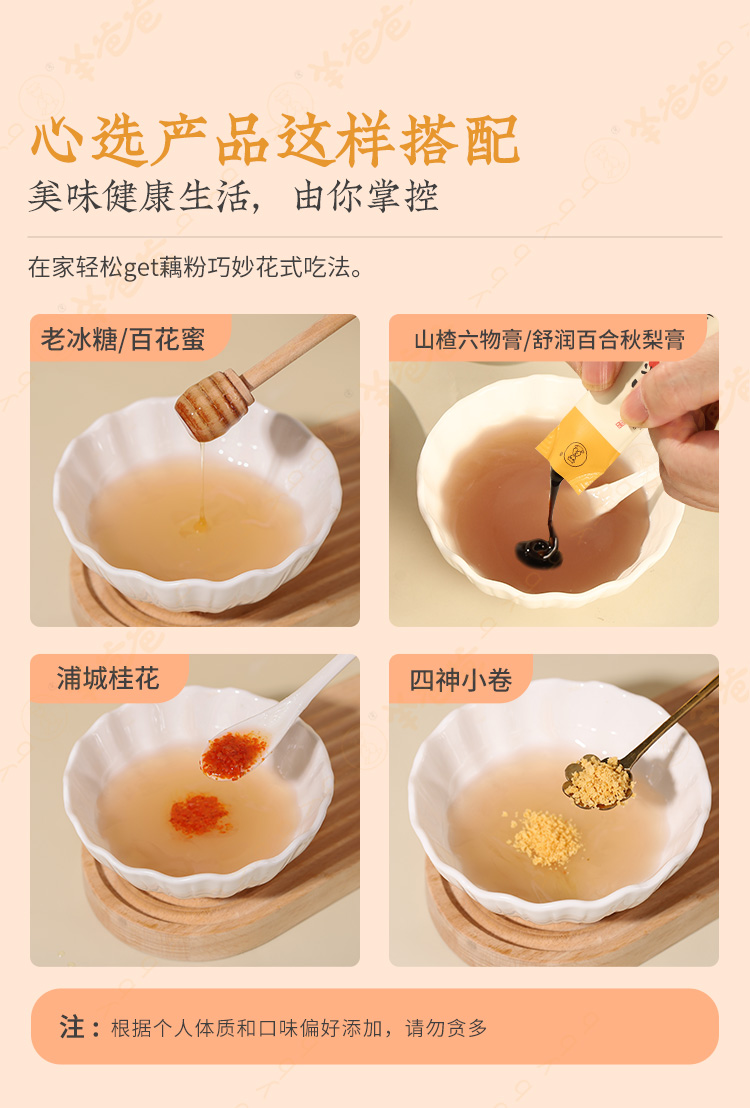 心选产品这样搭配
美味健康生活，由你掌控

在家轻松get藕粉巧妙花式吃法。

老冰糖/百花蜜

山楂六物膏/舒润百合秋梨膏

浦城桂花

四神小卷

注：根据个人体质和口味偏好添加，请勿贪多