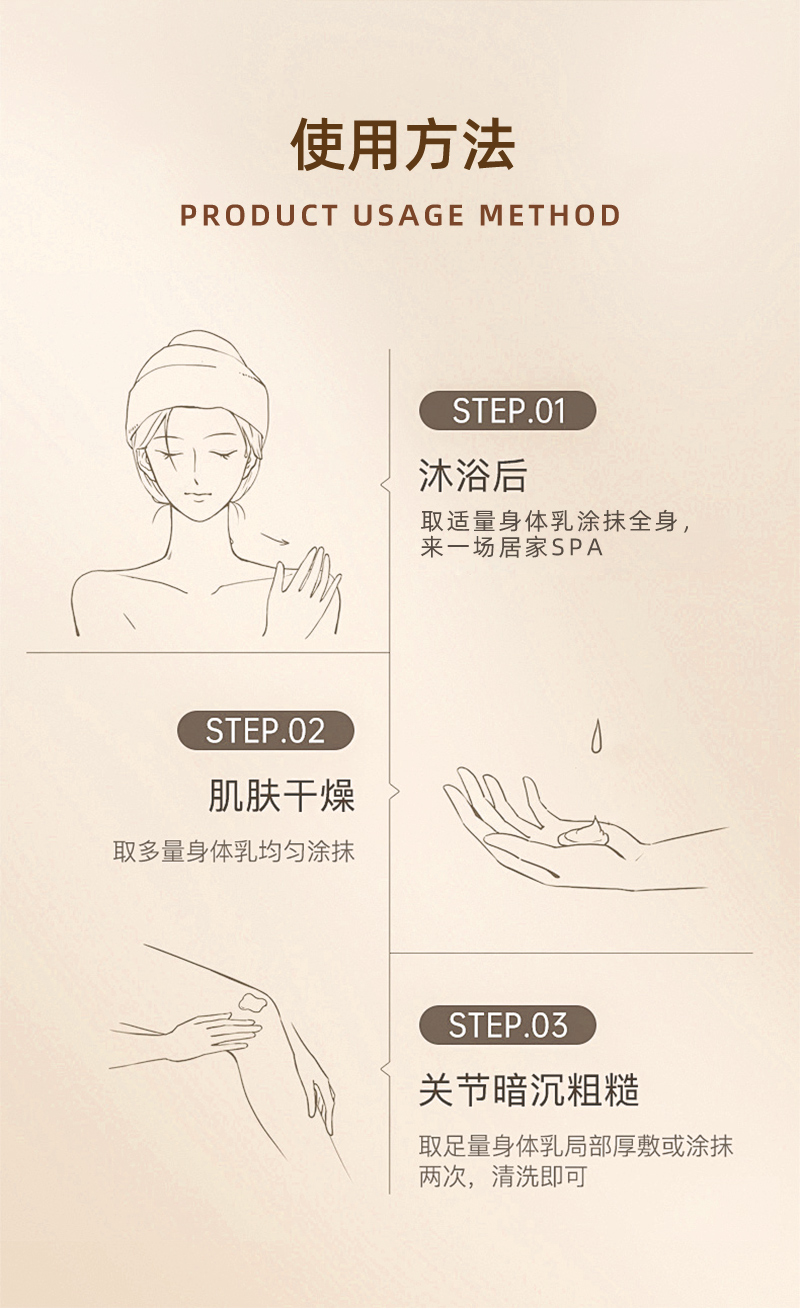 使用方法

PRODUCT USAGE METHOD

STEP.01

沐浴后

取适量身体乳涂抹全身，来一场居家SPA

STEP.02

肌肤干燥

取多量身体乳均匀涂抹

STEP.03

关节暗沉粗糙

取足量身体乳局部厚敷或涂抹两次，清洗即可