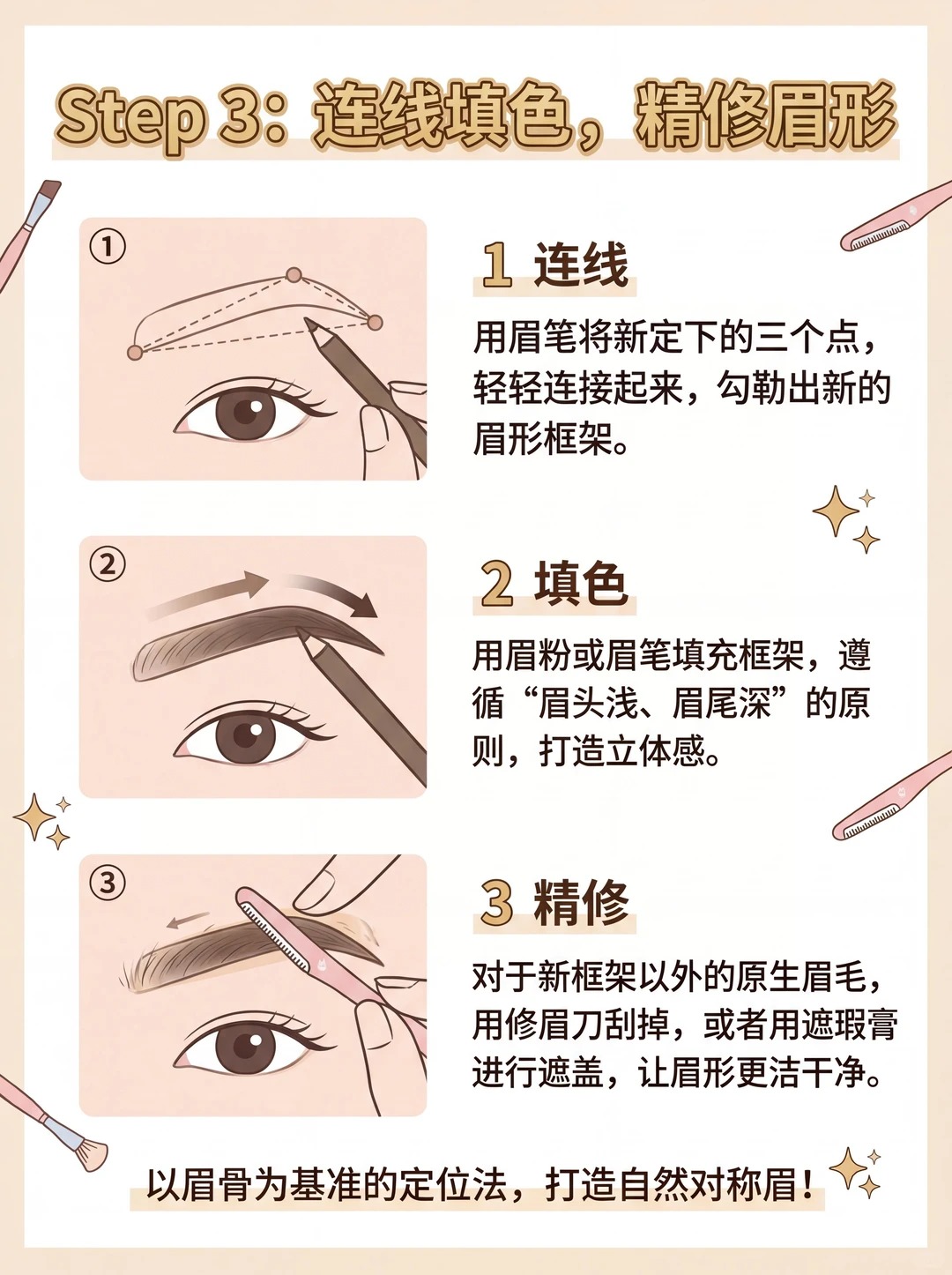 Step 3：连线填色，精修眉形

①

1 连线

用眉笔将新定下的三个点，轻轻连接起来，勾勒出新的眉形框架。

②

2 填色

用眉粉或眉笔填充框架，遵循“眉头浅、眉尾深”的原则，打造立体感。

③

3 精修

对于新框架以外的原生眉毛，用修眉刀刮掉，或者用遮瑕膏进行遮盖，让眉形更洁干净。

以眉骨为基准的定位法，打造自然对称眉！