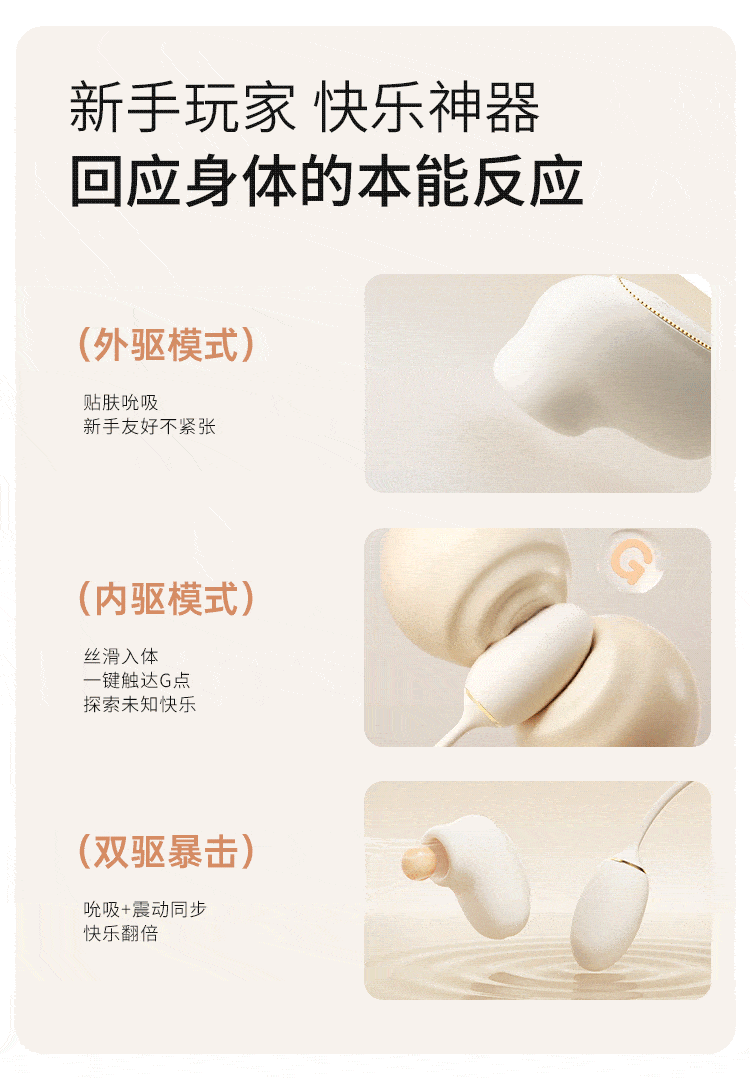 新手玩家 快乐神器
回应身体的本能反应

（外驱模式）

贴肤吮吸
新手友好不紧张

（内驱模式）

丝滑入体
一键触达G点
探索未知快乐

G

（双驱暴击）

吮吸+震动同步
快乐翻倍