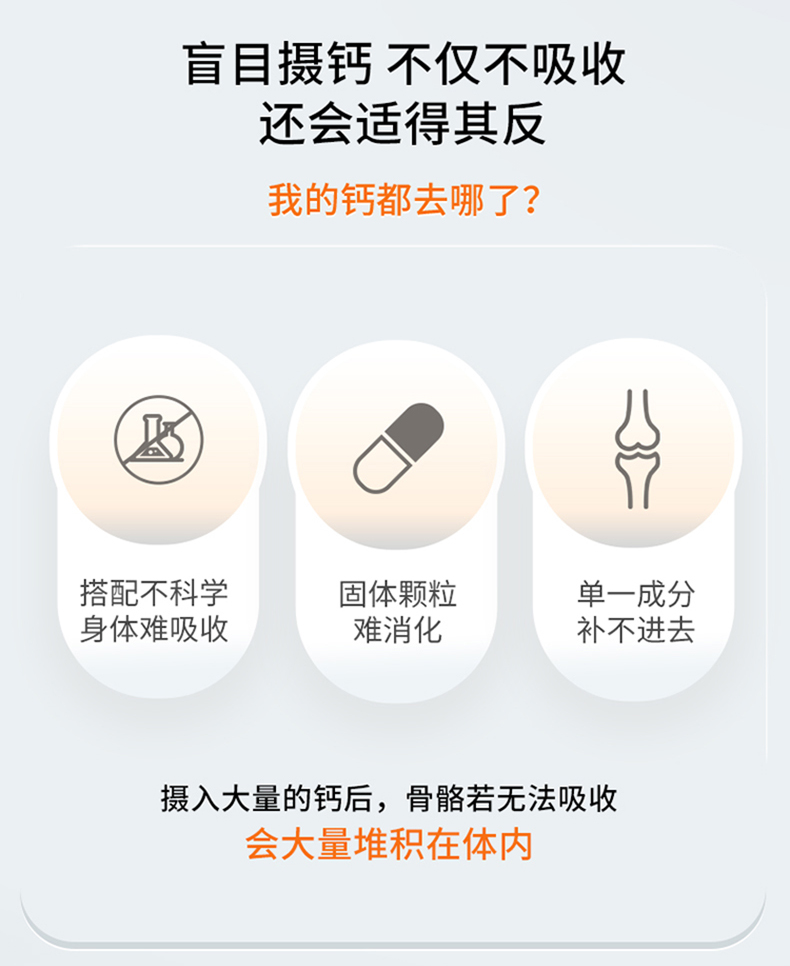 盲目摄钙 不仅不吸收
还会适得其反

我的钙都去哪了?

搭配不科学
身体难吸收

固体颗粒
难消化

单一成分
补不进去

摄入大量的钙后，骨骼若无法吸收
会大量堆积在体内