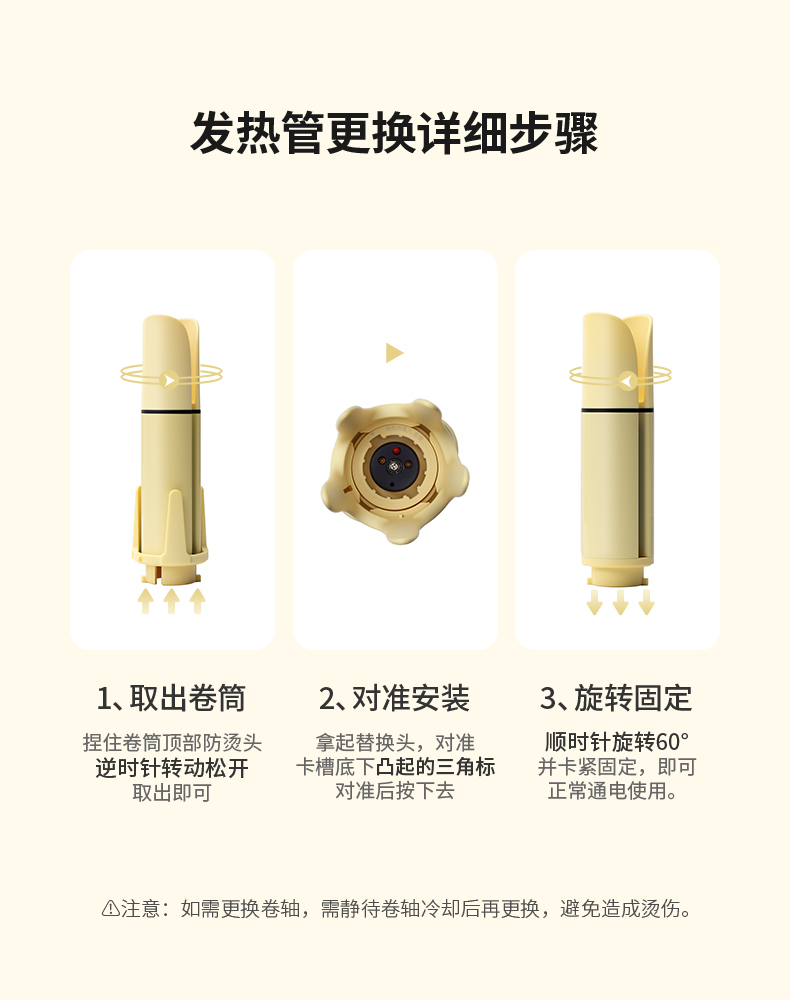 发热管更换详细步骤

1、取出卷筒

捏住卷筒顶部防烫头
逆时针转动松开
取出即可

2、对准安装

拿起替换头，对准
卡槽底下凸起的三角标
对准后按下去

3、旋转固定

顺时针旋转60°
并卡紧固定，即可
正常通电使用。

⚠注意：如需更换卷轴，需静待卷轴冷却后再更换，避免造成烫伤。