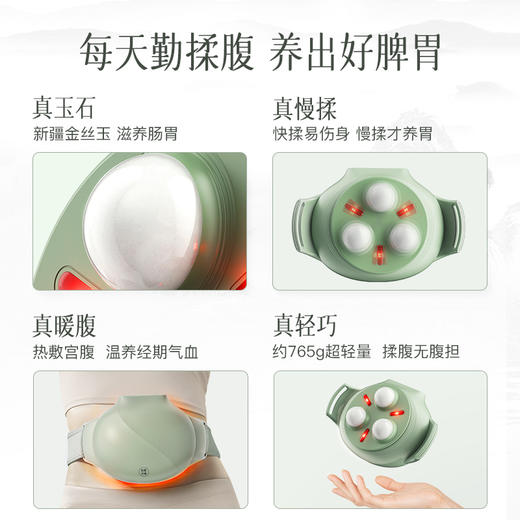 每天勤揉腹 养出好脾胃

真玉石
新疆金丝玉 滋养肠胃

真慢揉
快揉易伤身 慢揉才养胃

真暖腹
热敷宫腹 温养经期气血

真轻巧
约765g超轻量 揉腹无腹担