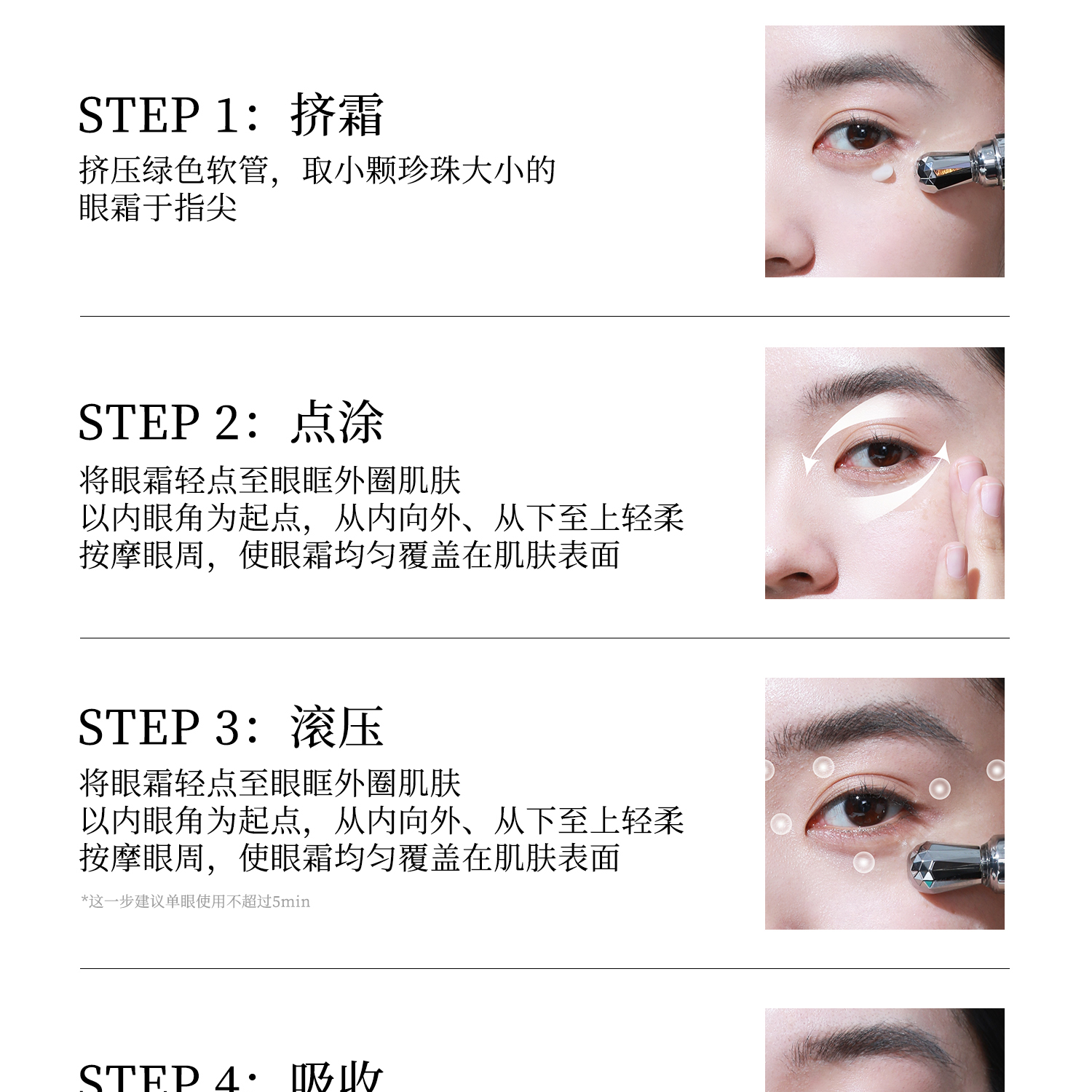 STEP 1：挤霜

挤压绿色软管，取小颗珍珠大小的眼霜于指尖

STEP 2：点涂

将眼霜轻点至眼眶外圈肌肤
以内眼角为起点，从内向外、从下至上轻柔按摩眼周，使眼霜均匀覆盖在肌肤表面

STEP 3：滚压

将眼霜轻点至眼眶外圈肌肤
以内眼角为起点，从内向外、从下至上轻柔按摩眼周，使眼霜均匀覆盖在肌肤表面

*这一步建议单眼使用不超过5min

STEP 4：吸收