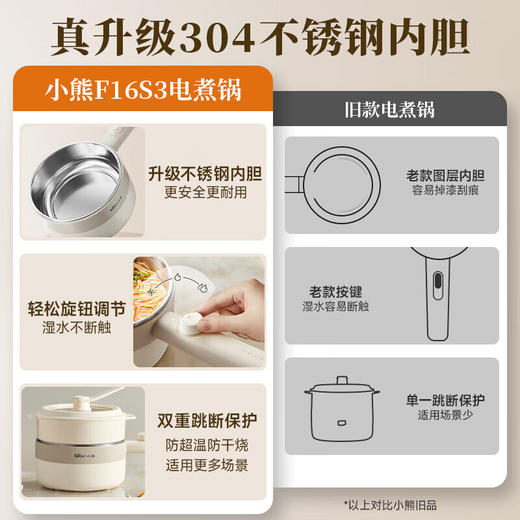 真升级304不锈钢内胆

小熊F16S3电煮锅

升级不锈钢内胆
更安全更耐用

轻松旋钮调节
湿水不断触

双重跳断保护
防超温防干烧
适用更多场景

旧款电煮锅

老款图层内胆
容易掉漆刮痕

老款按键
湿水容易断触

单一跳断保护
适用场景少

*以上对比小熊旧品