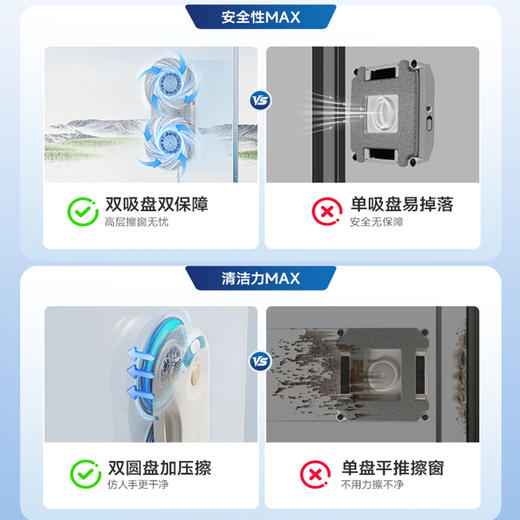 安全性MAX

VS

双吸盘双保障
高层擦窗无忧

单吸盘易掉落
安全无保障

清洁力MAX

VS

双圆盘加压擦
仿人手更干净

单盘平推擦窗
不用力擦不净