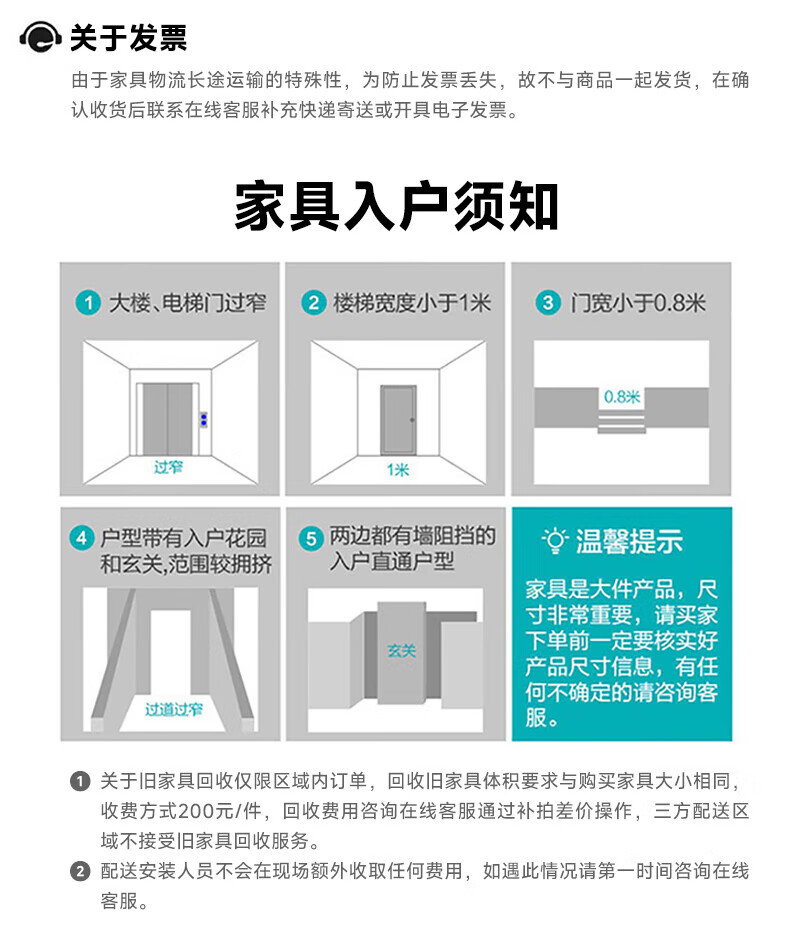 关于发票

由于家具物流长途运输的特殊性，为防止发票丢失，故不与商品一起发货，在确认收货后联系在线客服补充快递寄送或开具电子发票。

家具入户须知

1 大楼、电梯门过窄

过窄

2 楼梯宽度小于1米

1米

3 门宽小于0.8米

0.8米

4 户型带有入户花园和玄关,范围较拥挤

过道过窄

5 两边都有墙阻挡的入户直通户型

玄关

温馨提示

家具是大件产品，尺寸非常重要，请买家下单前一定要核实好产品尺寸信息，有任何不确定的请咨询客服。

1 关于旧家具回收仅限区域内订单，回收旧家具体积要求与购买家具大小相同，收费方式200元/件，回收费用咨询在线客服通过补拍差价操作，三方配送区域不接受旧家具回收服务。

2 配送安装人员不会在现场额外收取任何费用，如遇此情况请第一时间咨询在线客服。