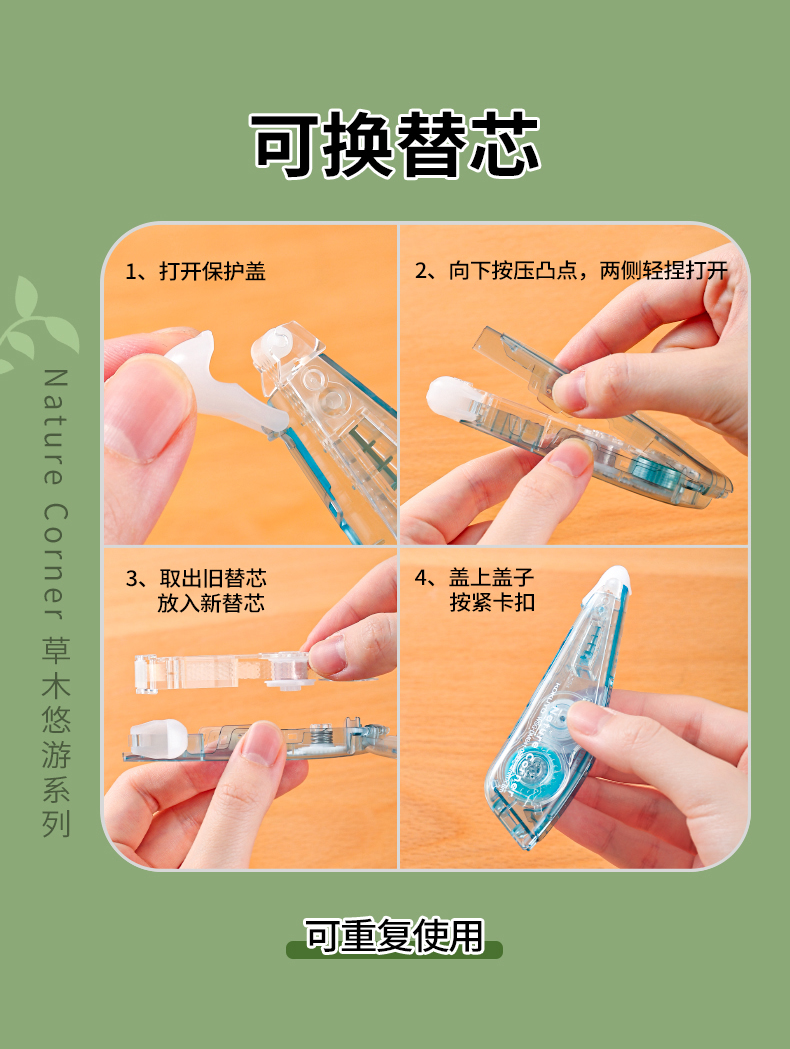 可换替芯

Nature Corner 草木悠游系列

1、打开保护盖

2、向下按压凸点，两侧轻捏打开

3、取出旧替芯
放入新替芯

4、盖上盖子
按紧卡扣

可重复使用