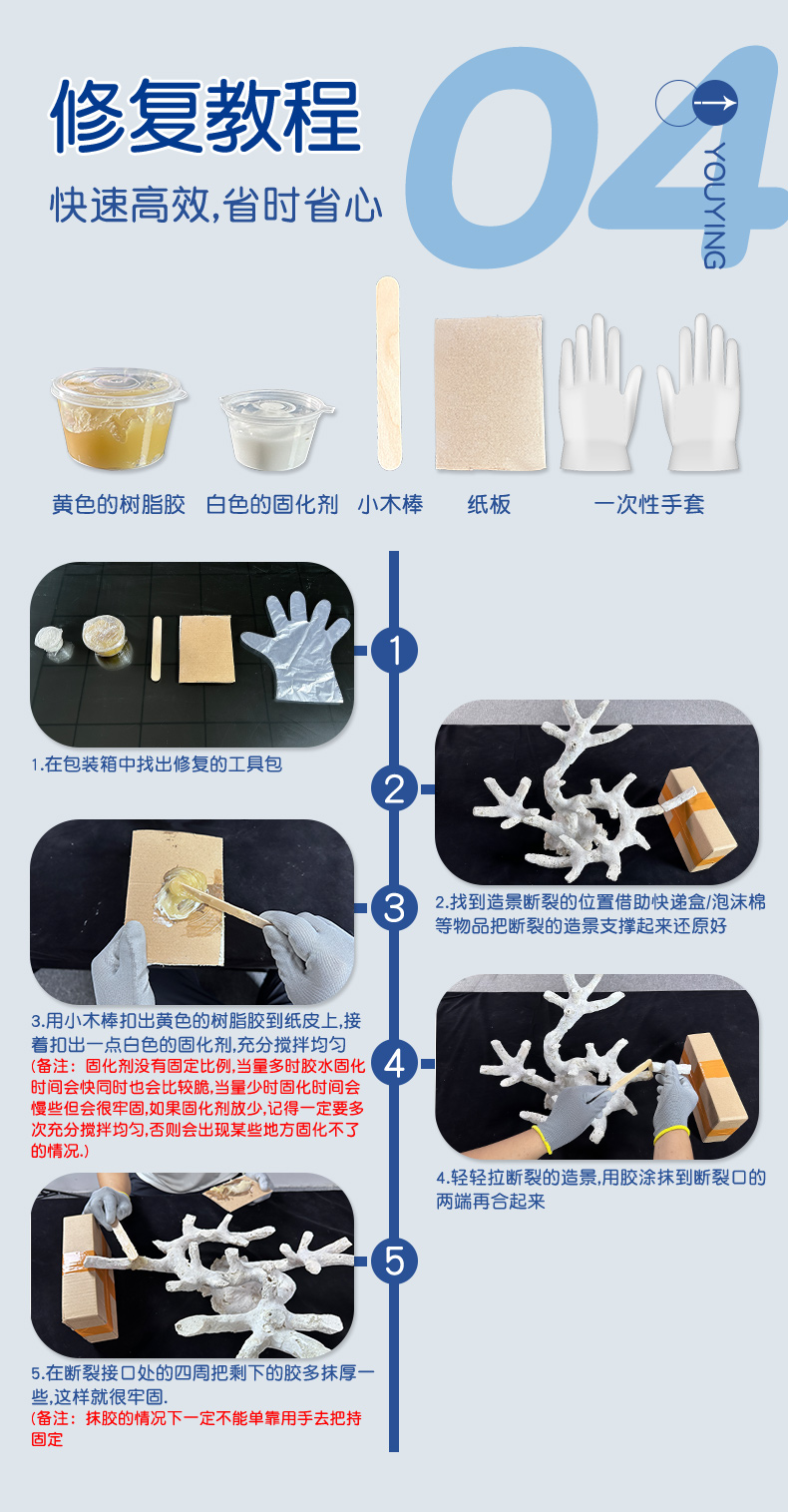 修复教程

快速高效,省时省心

04

YOUYING

黄色的树脂胶　白色的固化剂　小木棒　纸板　一次性手套

1

1.在包装箱中找出修复的工具包

2

2.找到造景断裂的位置借助快递盒/泡沫棉等物品把断裂的造景支撑起来还原好

3

3.用小木棒扣出黄色的树脂胶到纸皮上,接着扣出一点白色的固化剂,充分搅拌均匀
(备注：固化剂没有固定比例,当量多时胶水固化时间会快同时也会比较脆,当量少时固化时间会慢些但会很牢固,如果固化剂放少,记得一定要多次充分搅拌均匀,否则会出现某些地方固化不了的情况.)

4

4.轻轻拉断裂的造景,用胶涂抹到断裂口的两端再合起来

5

5.在断裂接口处的四周把剩下的胶多抹厚一些,这样就很牢固.
(备注：抹胶的情况下一定不能单靠用手去把持固定