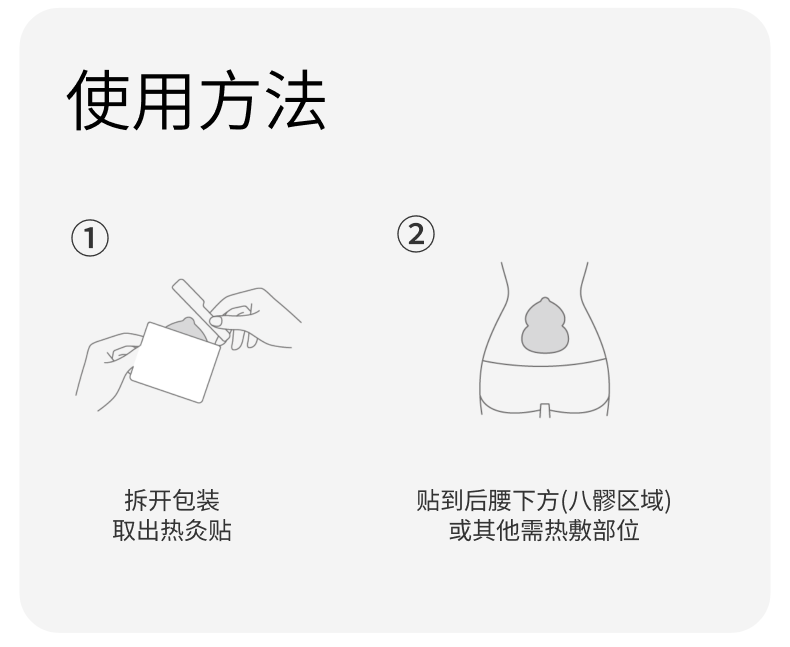 使用方法

①

拆开包装
取出热灸贴

②

贴到后腰下方(八髎区域)
或其他需热敷部位