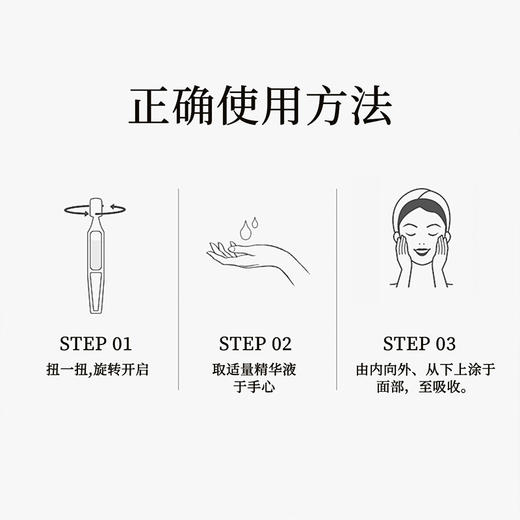 正确使用方法

STEP 01
扭一扭,旋转开启

STEP 02
取适量精华液于手心

STEP 03
由内向外、从下上涂于面部，至吸收。