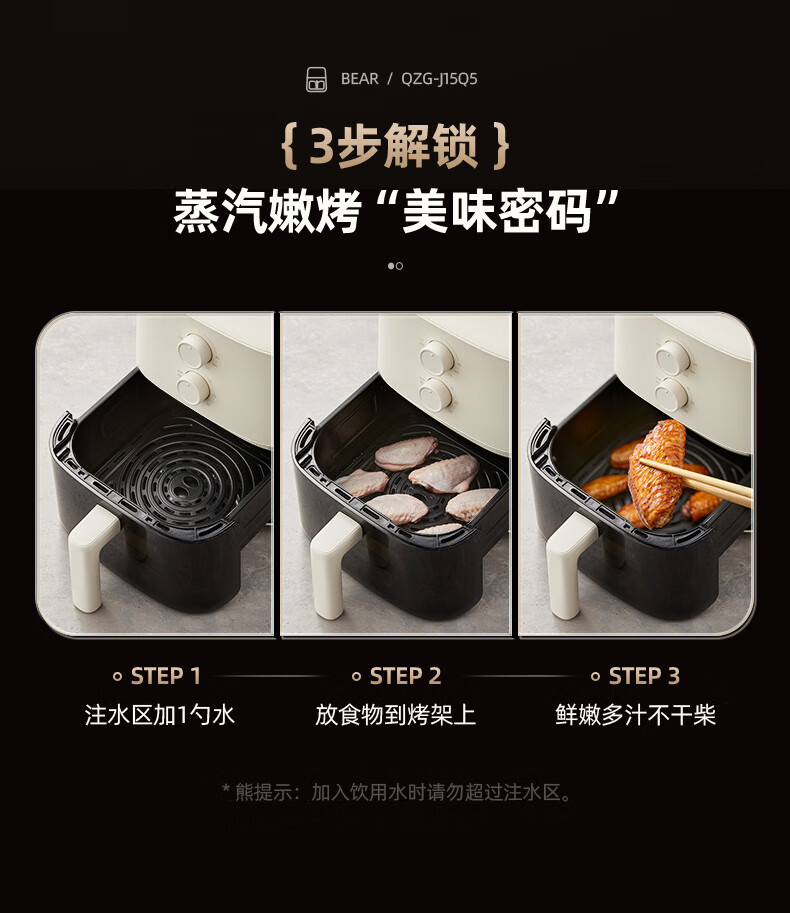 BEAR / QZG-J15Q5

{ 3步解锁 }
蒸汽嫩烤“美味密码”

STEP 1
注水区加1勺水

STEP 2
放食物到烤架上

STEP 3
鲜嫩多汁不干柴

* 熊提示：加入饮用水时请勿超过注水区。