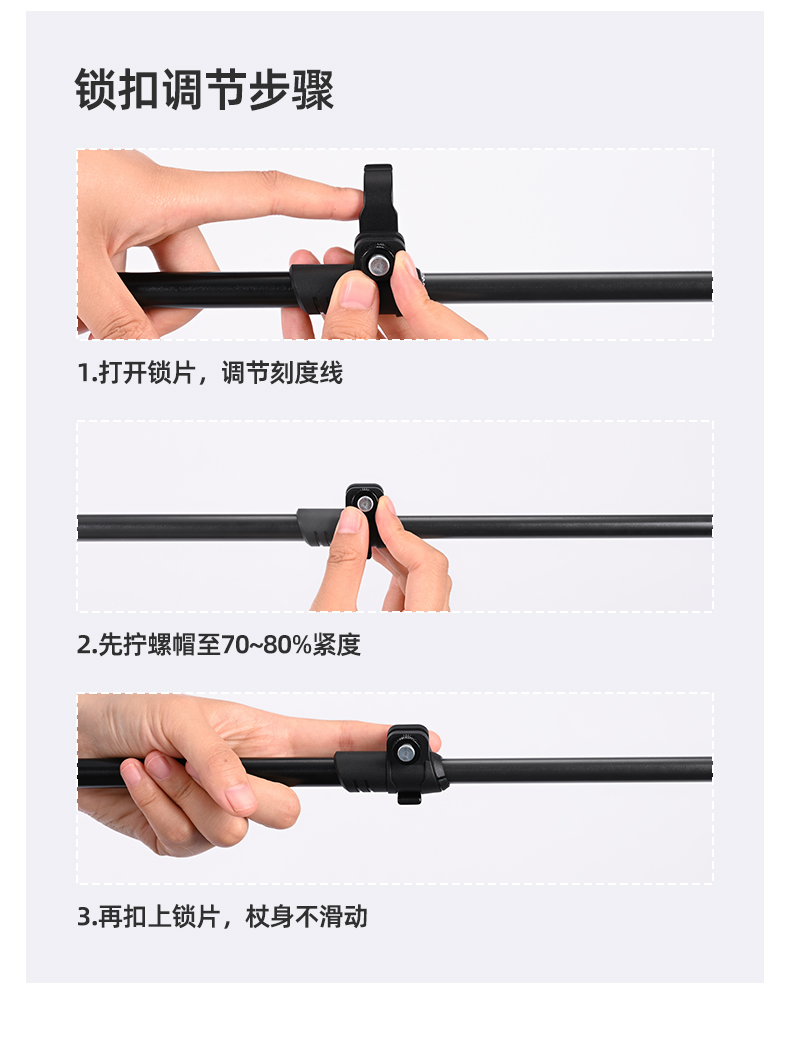 锁扣调节步骤

1.打开锁片，调节刻度线

2.先拧螺帽至70~80%紧度

3.再扣上锁片，杖身不滑动