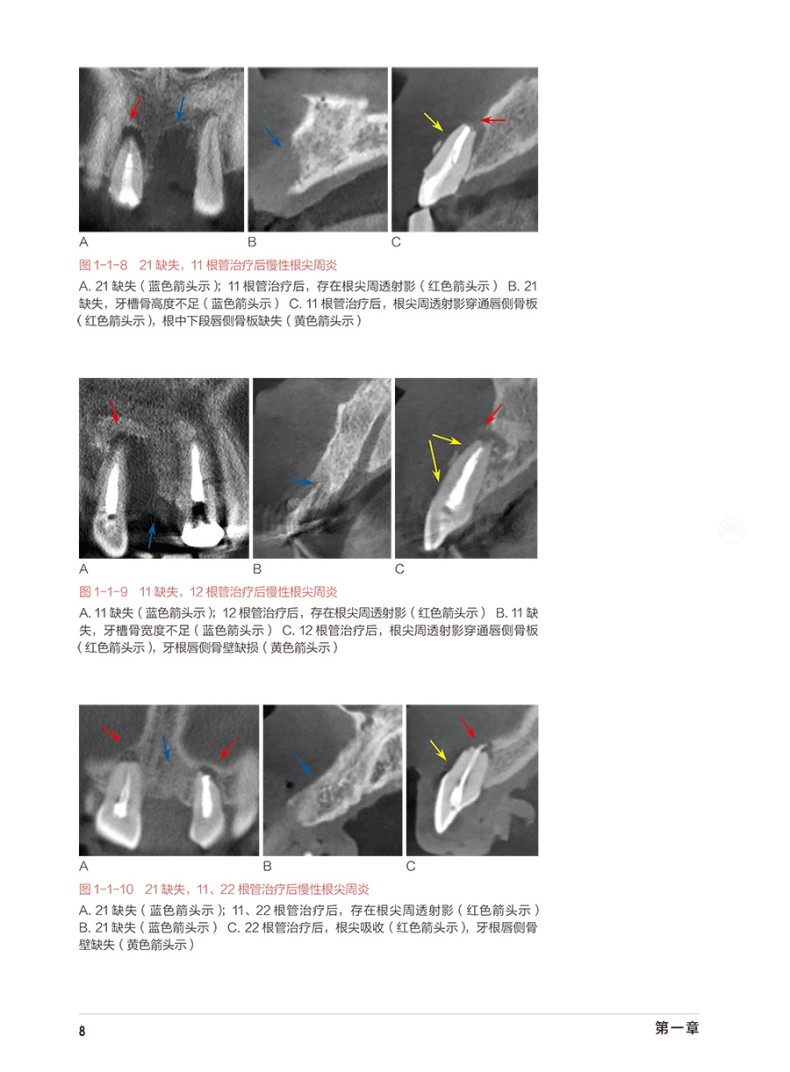 A B C

图 1-1-8 21 缺失，11 根管治疗后慢性根尖周炎

A. 21 缺失（蓝色箭头示）；11 根管治疗后，存在根尖周透射影（红色箭头示） B. 21 缺失，牙槽骨高度不足（蓝色箭头示） C. 11 根管治疗后，根尖周透射影穿通唇侧骨板（红色箭头示），根中下段唇侧骨板缺失（黄色箭头示）

A B C

图 1-1-9 11 缺失，12 根管治疗后慢性根尖周炎

A. 11 缺失（蓝色箭头示）；12 根管治疗后，存在根尖周透射影（红色箭头示） B. 11 缺失，牙槽骨宽度不足（蓝色箭头示） C. 12 根管治疗后，根尖周透射影穿通唇侧骨板（红色箭头示），牙根唇侧骨壁缺损（黄色箭头示）

A B C

图 1-1-10 21 缺失，11、22 根管治疗后慢性根尖周炎

A. 21 缺失（蓝色箭头示）；11、22 根管治疗后，存在根尖周透射影（红色箭头示） B. 21 缺失（蓝色箭头示） C. 22 根管治疗后，根尖吸收（红色箭头示），牙根唇侧骨壁缺失（黄色箭头示）

8 第一章