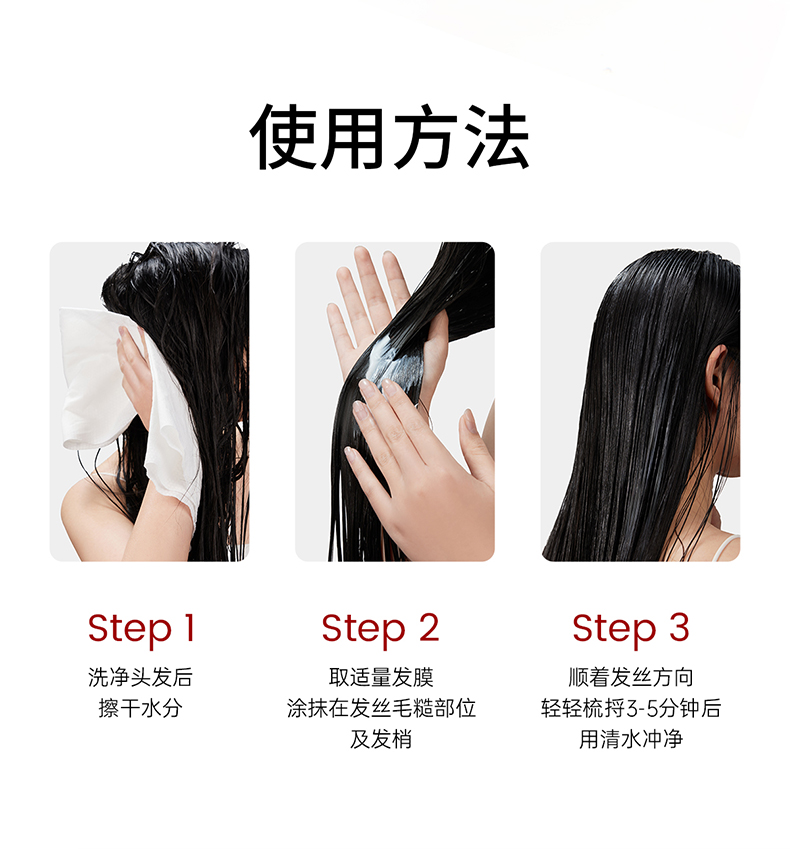 使用方法

Step 1
洗净头发后
擦干水分

Step 2
取适量发膜
涂抹在发丝毛糙部位
及发梢

Step 3
顺着发丝方向
轻轻梳捋3-5分钟后
用清水冲净