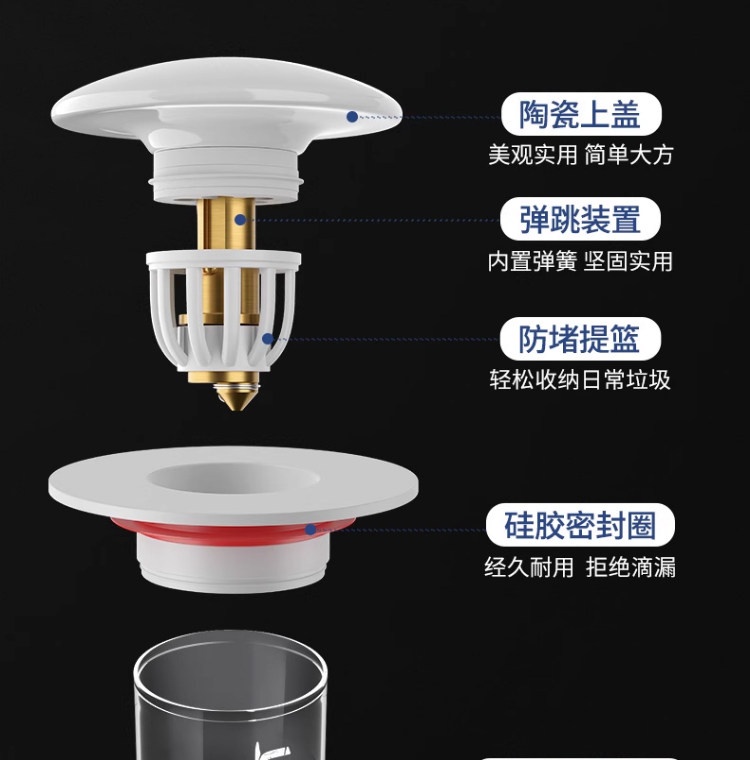 陶瓷上盖
美观实用 简单大方

弹跳装置
内置弹簧 坚固实用

防堵提篮
轻松收纳日常垃圾

硅胶密封圈
经久耐用 拒绝滴漏