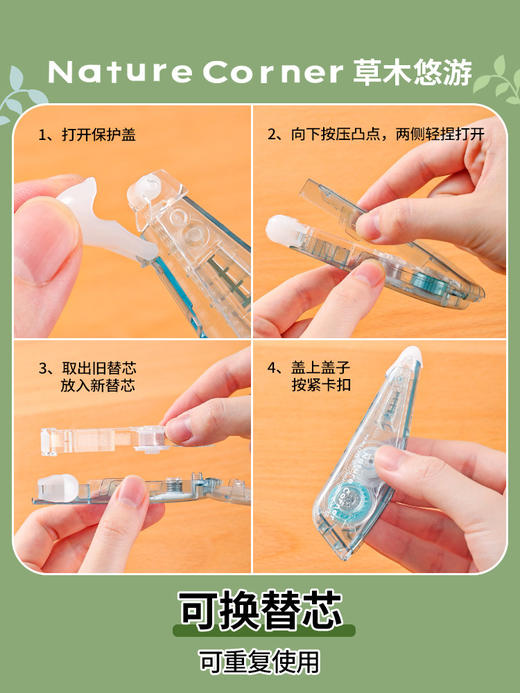 Nature Corner 草木悠游

1、打开保护盖

2、向下按压凸点，两侧轻捏打开

3、取出旧替芯
放入新替芯

4、盖上盖子
按紧卡扣

可换替芯

可重复使用